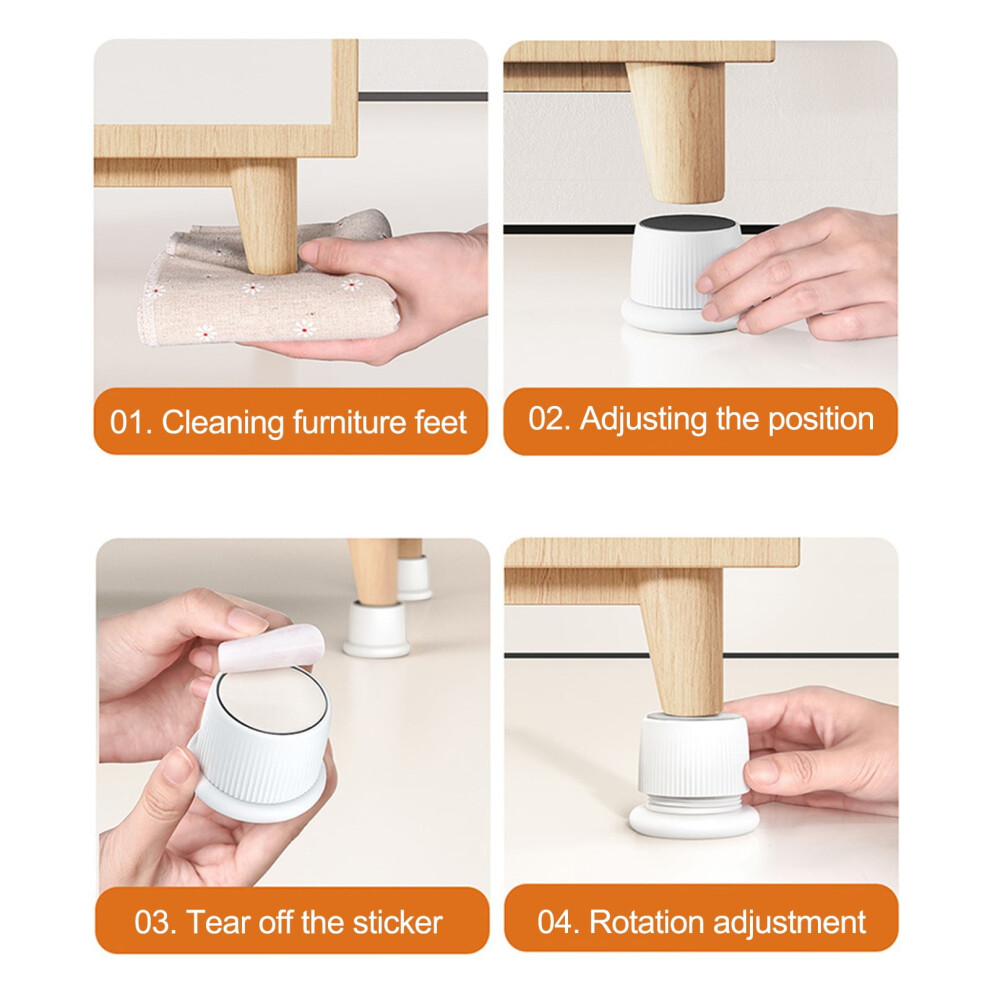 01. Cleaning furniture feet

02. Adjusting the position

03. Tear off the sticker

04. Rotation adjustment