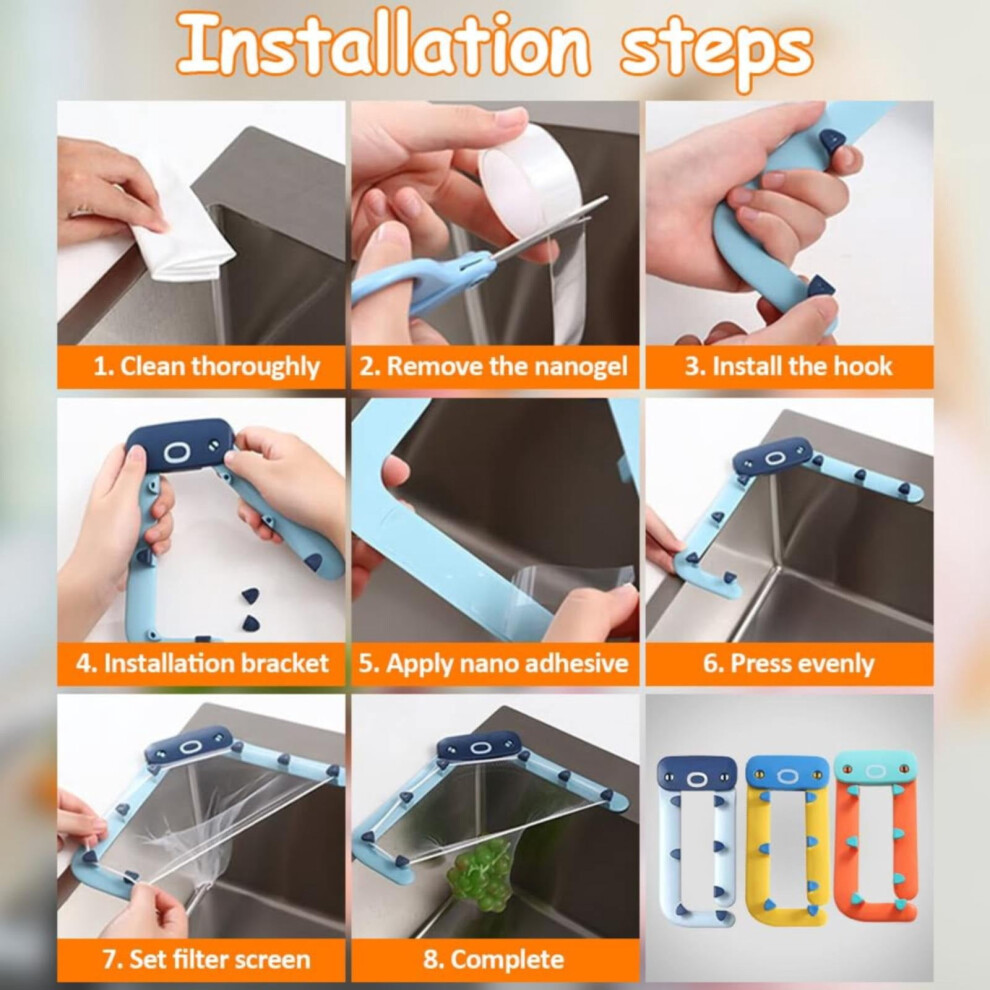 Installation steps

1. Clean thoroughly

2. Remove the nanogel

3. Install the hook

4. Installation bracket

5. Apply nano adhesive

6. Press evenly

7. Set filter screen

8. Complete