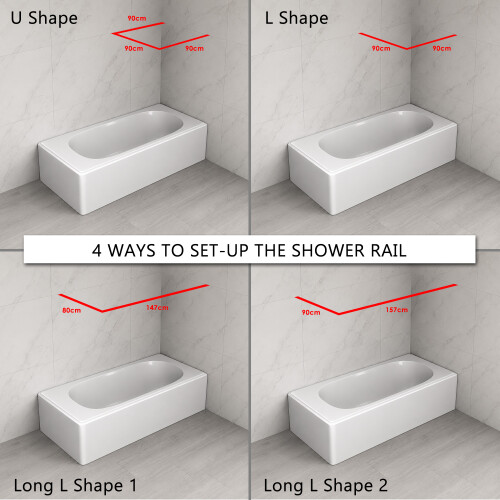 U Shape

90cm
90cm
90cm

L Shape

90cm
90cm

4 WAYS TO SET-UP THE SHOWER RAIL

80cm
147cm

90cm
157cm

Long L Shape 1

Long L Shape 2