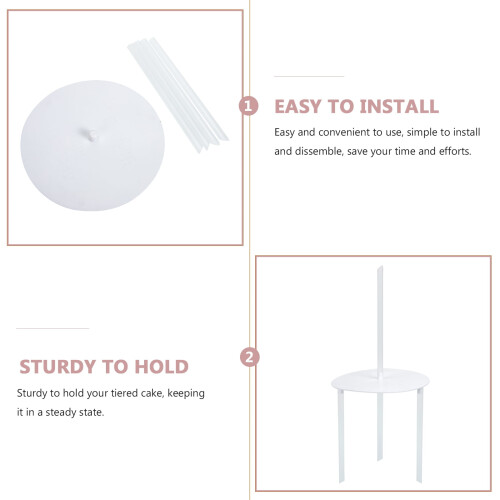 1

EASY TO INSTALL

Easy and convenient to use, simple to install and dissemble, save your time and efforts.

2

STURDY TO HOLD

Sturdy to hold your tiered cake, keeping it in a steady state.