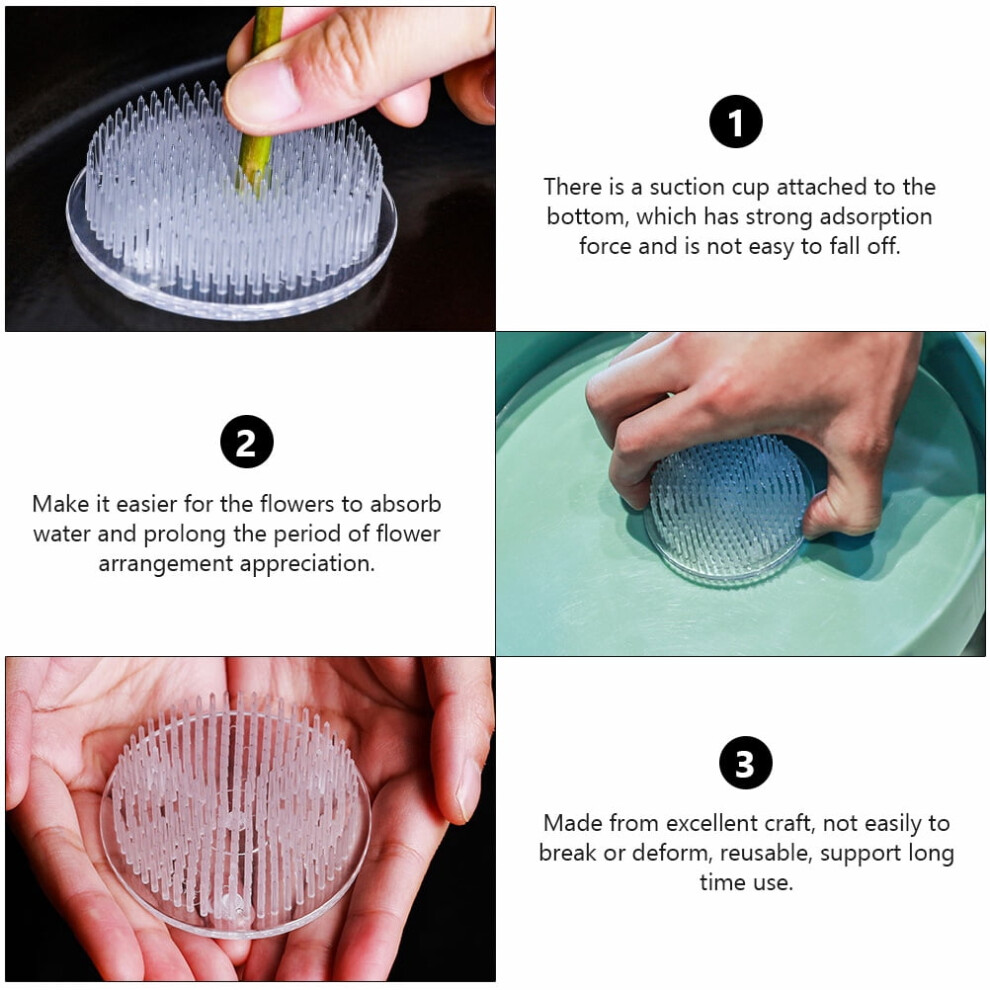 1

There is a suction cup attached to the bottom, which has strong adsorption force and is not easy to fall off.

2

Make it easier for the flowers to absorb water and prolong the period of flower arrangement appreciation.

3

Made from excellent craft, not easily to break or deform, reusable, support long time use.