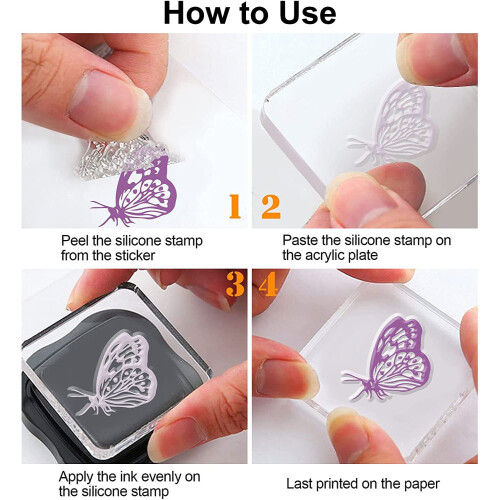 How to Use

1

Peel the silicone stamp from the sticker

2

Paste the silicone stamp on the acrylic plate

3

Apply the ink evenly on the silicone stamp

4

Last printed on the paper