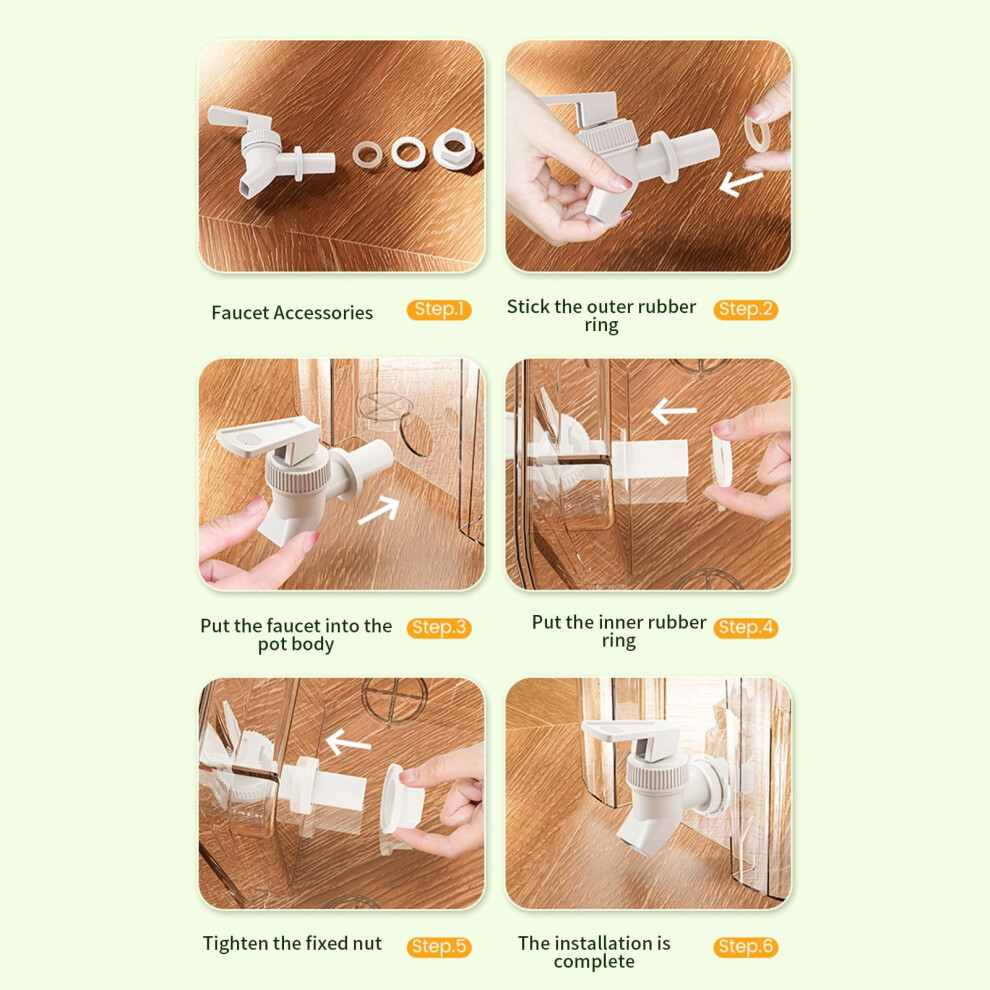 Faucet Accessories Step.1

Stick the outer rubber ring Step.2

Put the faucet into the pot body Step.3

Put the inner rubber ring Step.4

Tighten the fixed nut Step.5

The installation is complete Step.6