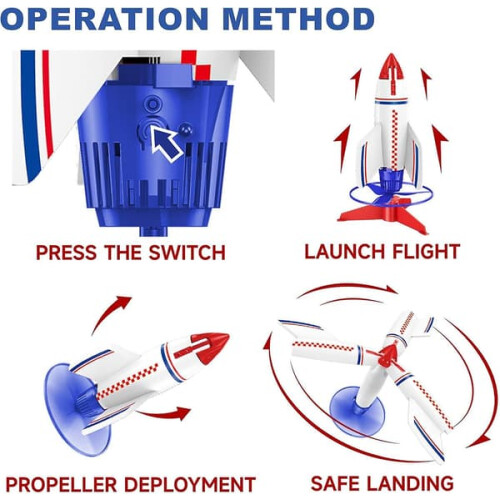 OPERATION METHOD

PRESS THE SWITCH

LAUNCH FLIGHT

PROPELLER DEPLOYMENT

SAFE LANDING