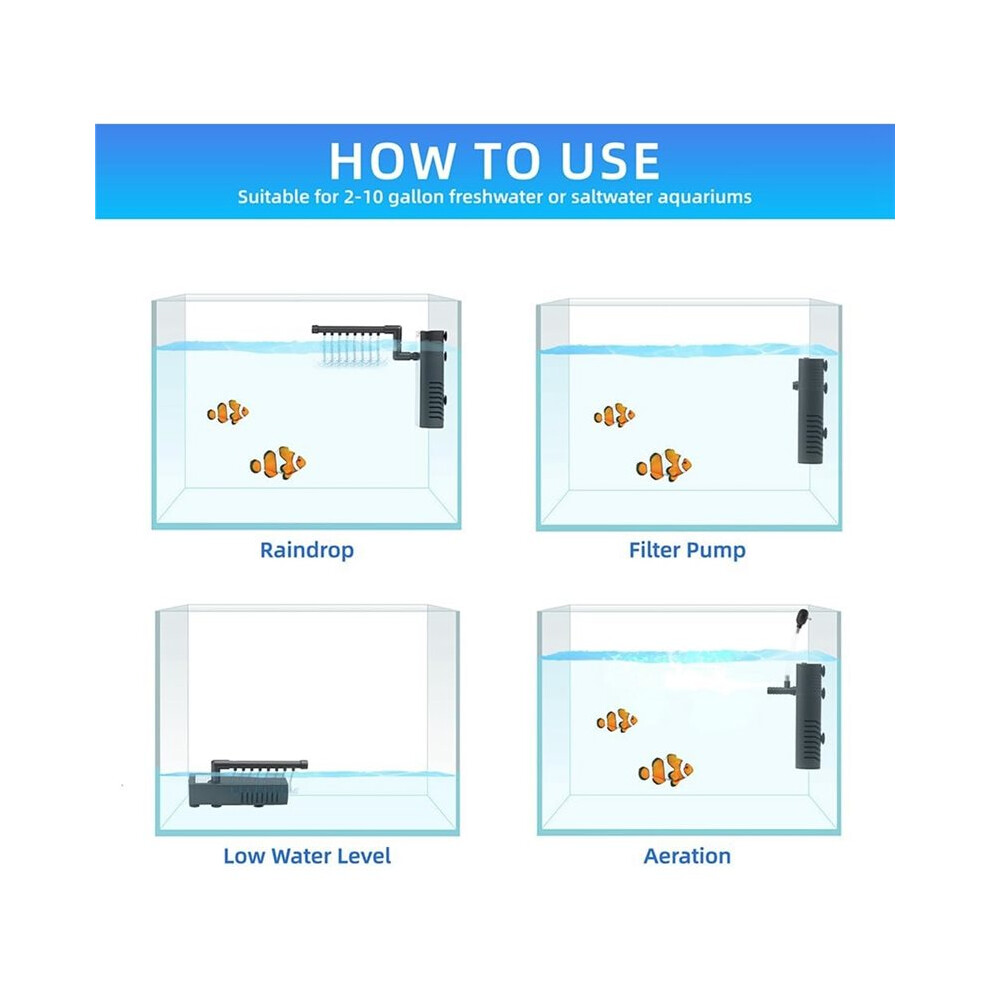 HOW TO USE
Suitable for 2-10 gallon freshwater or saltwater aquariums

Raindrop

Filter Pump

Low Water Level

Aeration