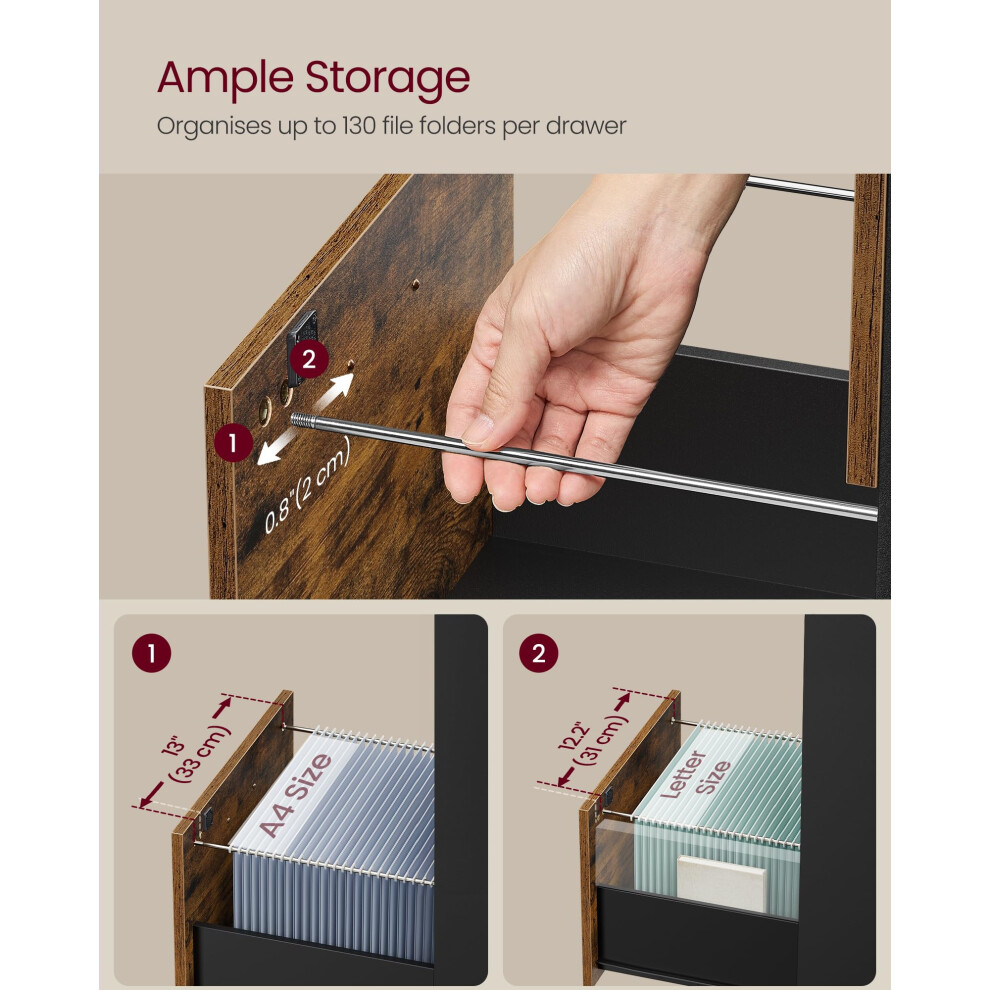 Ample Storage

Organises up to 130 file folders per drawer

2

1

0.8"(2 cm)

1

13"
(33 cm)

A4 Size

2

12.2"
(31 cm)

Letter Size