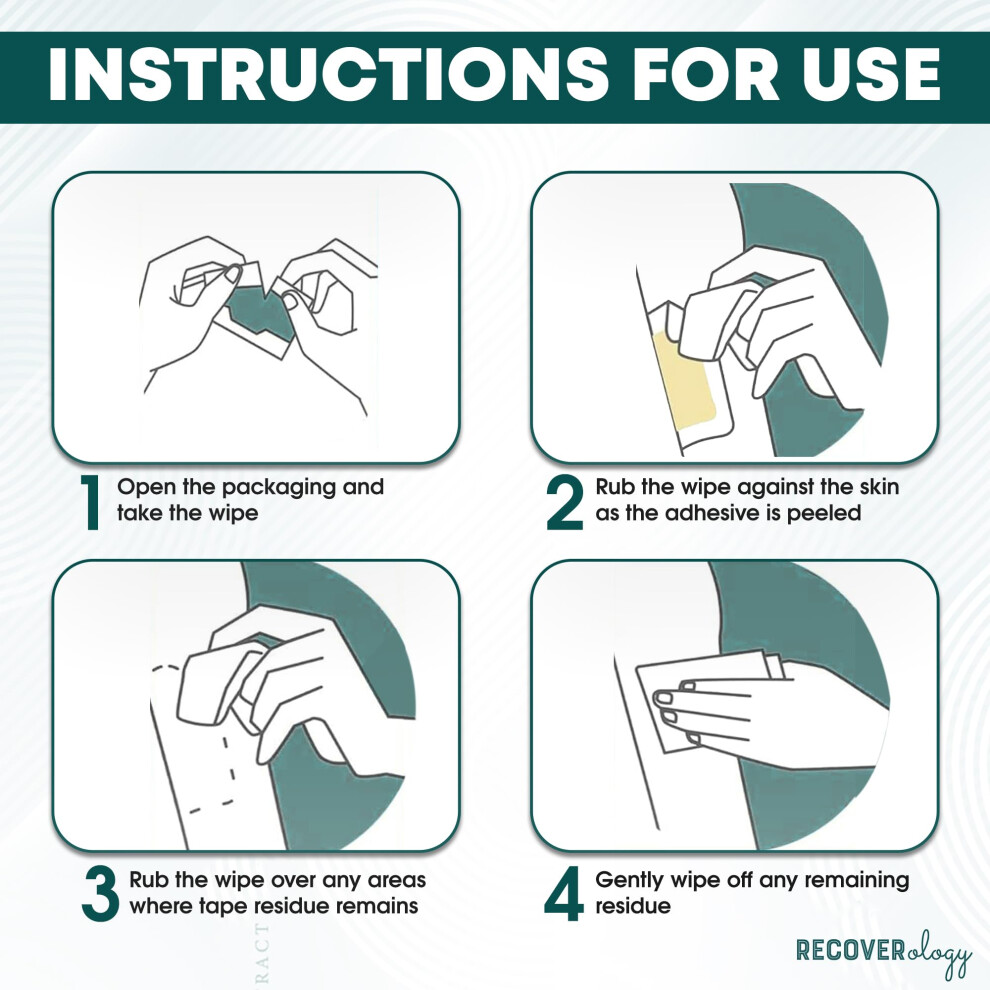 INSTRUCTIONS FOR USE

1 Open the packaging and take the wipe

2 Rub the wipe against the skin as the adhesive is peeled

3 Rub the wipe over any areas where tape residue remains

4 Gently wipe off any remaining residue

RACT

RECOVERology