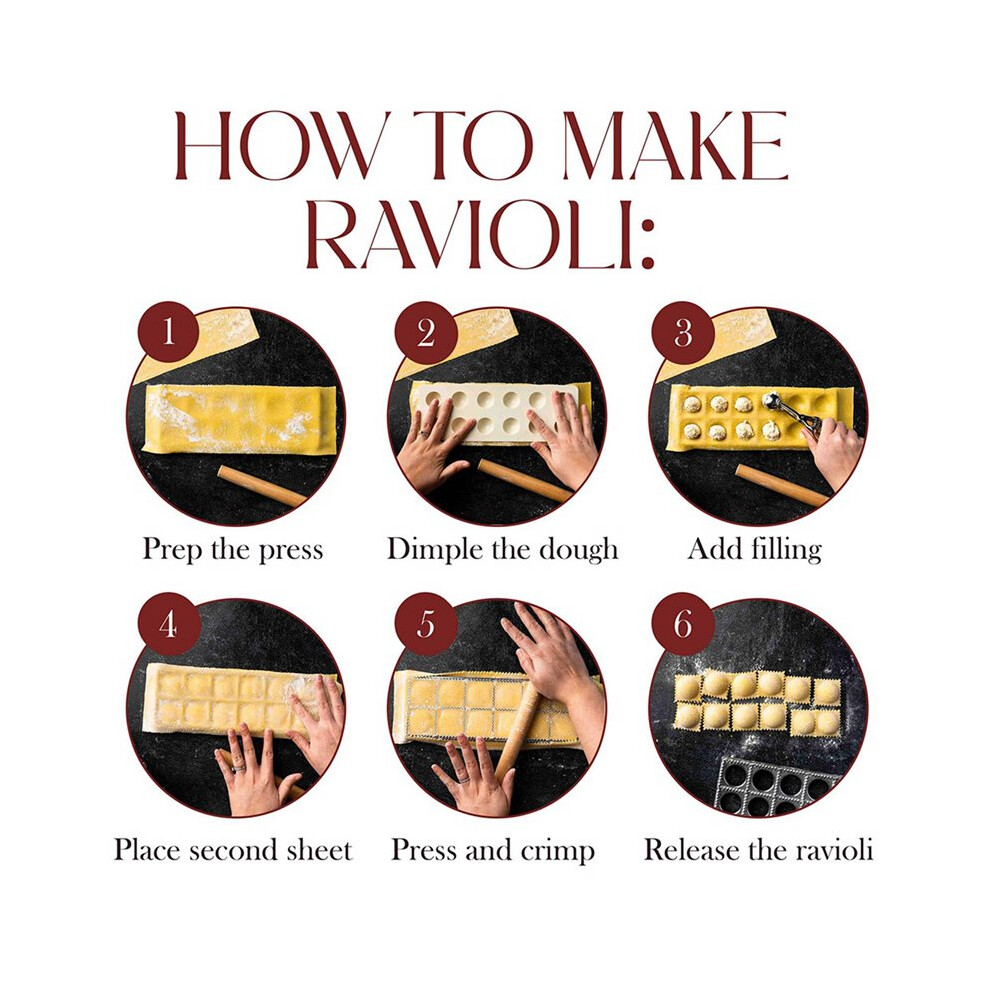 HOW TO MAKE RAVIOLI:

1
Prep the press

2
Dimple the dough

3
Add filling

4
Place second sheet

5
Press and crimp

6
Release the ravioli