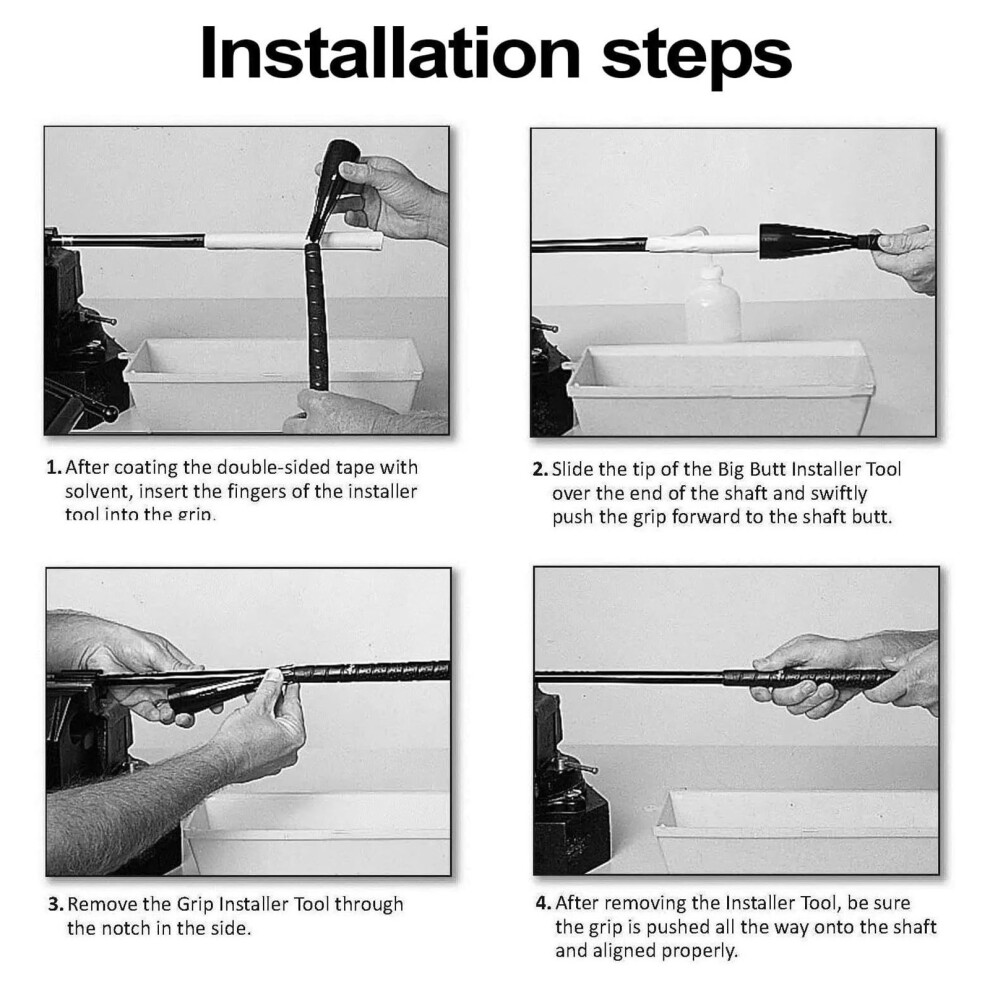 Installation steps

1. After coating the double-sided tape with solvent, insert the fingers of the installer tool into the grip.

2. Slide the tip of the Big Butt Installer Tool over the end of the shaft and swiftly push the grip forward to the shaft butt.

3. Remove the Grip Installer Tool through the notch in the side.

4. After removing the Installer Tool, be sure the grip is pushed all the way onto the shaft and aligned properly.