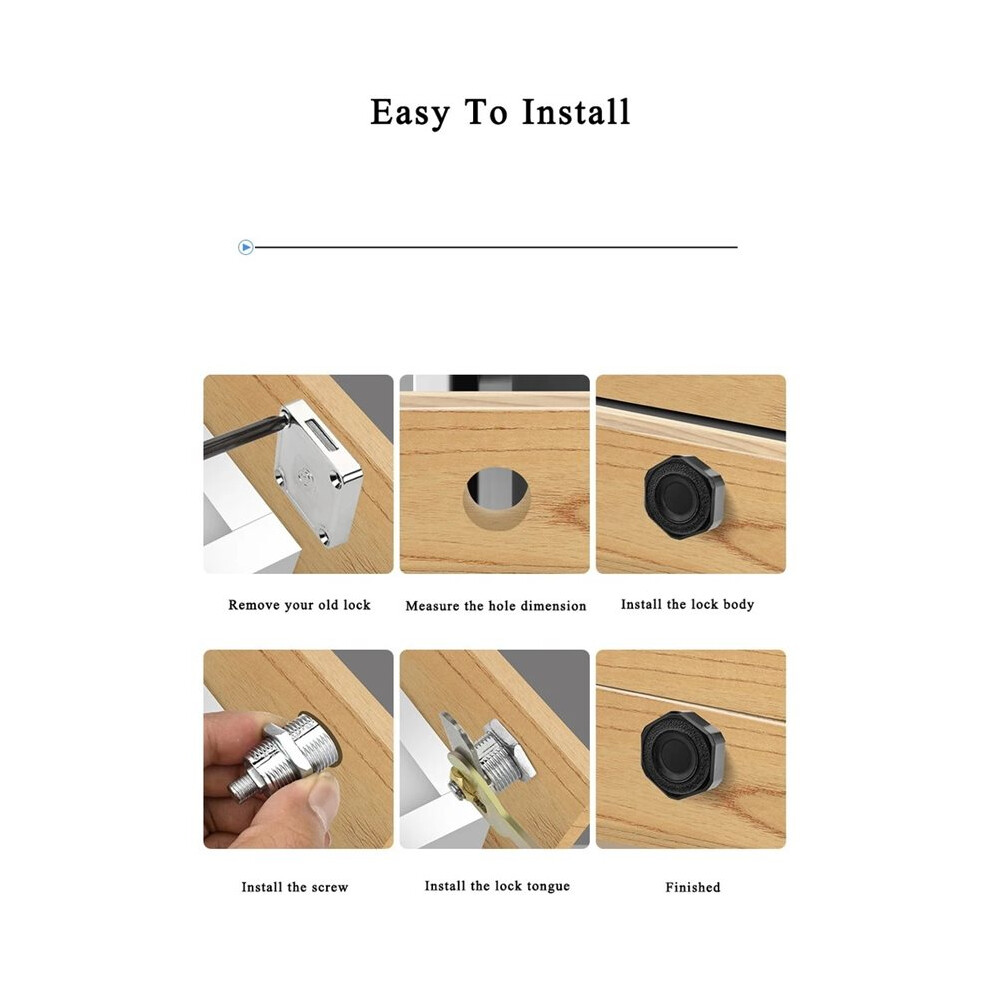 Easy To Install

Remove your old lock

Measure the hole dimension

Install the lock body

Install the screw

Install the lock tongue

Finished