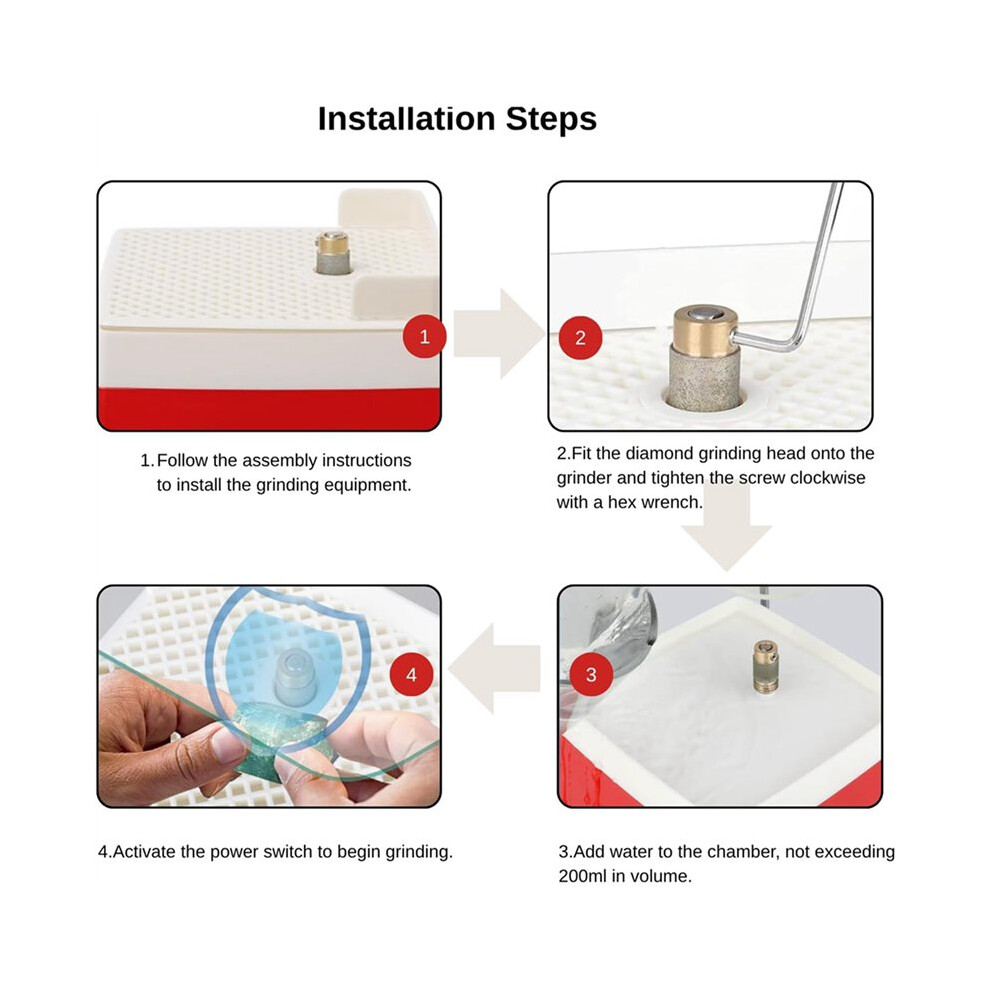 Installation Steps

1

2

1.Follow the assembly instructions to install the grinding equipment.

2.Fit the diamond grinding head onto the grinder and tighten the screw clockwise with a hex wrench.

4

3

4.Activate the power switch to begin grinding.

3.Add water to the chamber, not exceeding 200ml in volume.