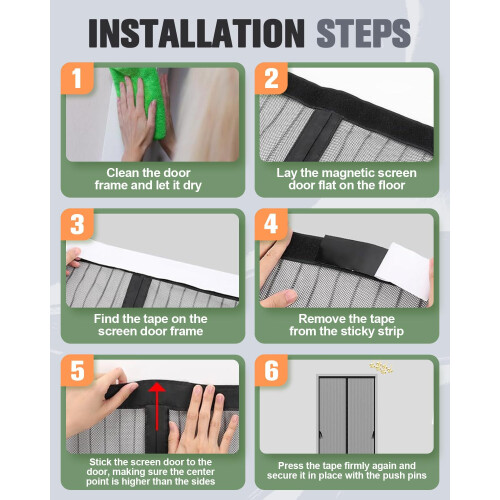 INSTALLATION STEPS

1
Clean the door frame and let it dry

2
Lay the magnetic screen door flat on the floor

3
Find the tape on the screen door frame

4
Remove the tape from the sticky strip

5
Stick the screen door to the door, making sure the center point is higher than the sides

6
Press the tape firmly again and secure it in place with the push pins