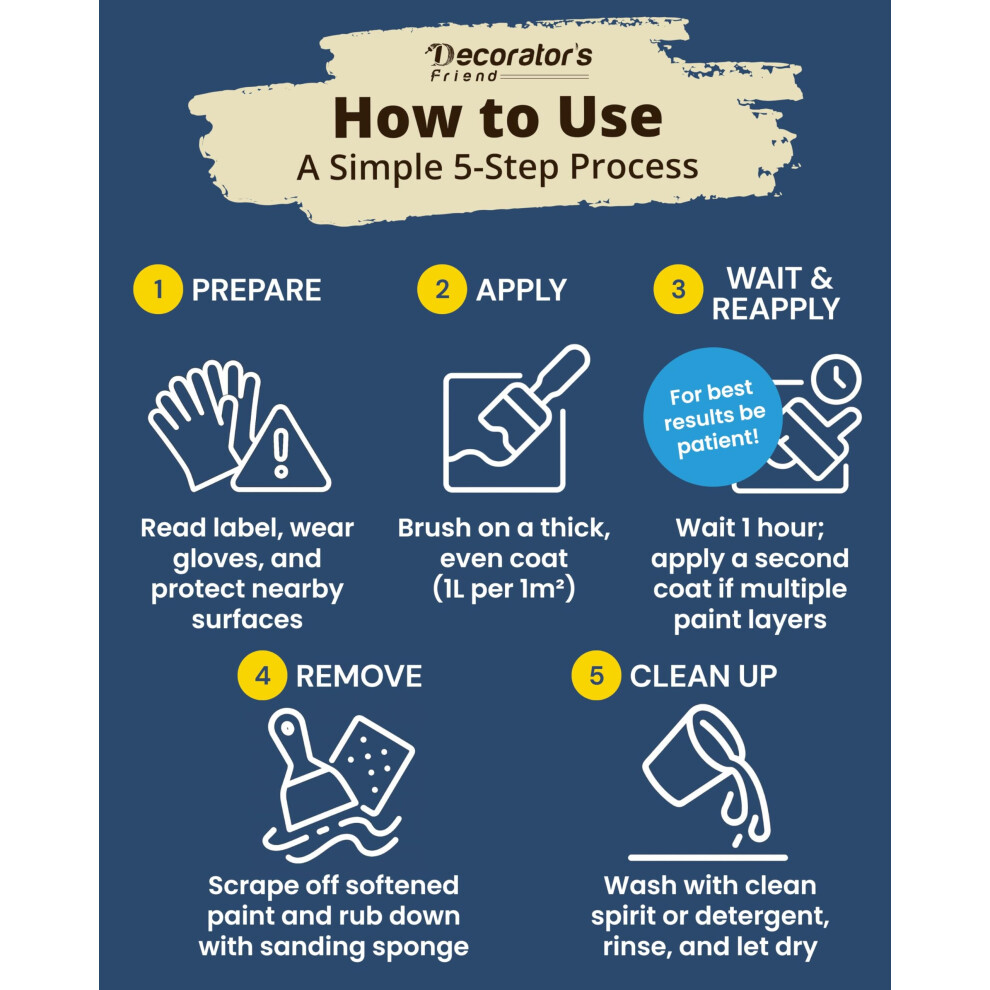 Decorator's Friend

How to Use

A Simple 5-Step Process

1 PREPARE

Read label, wear gloves, and protect nearby surfaces

2 APPLY

Brush on a thick, even coat (1L per 1m²)

3 WAIT & REAPPLY

For best results be patient!

Wait 1 hour; apply a second coat if multiple paint layers

4 REMOVE

Scrape off softened paint and rub down with sanding sponge

5 CLEAN UP

Wash with clean spirit or detergent, rinse, and let dry