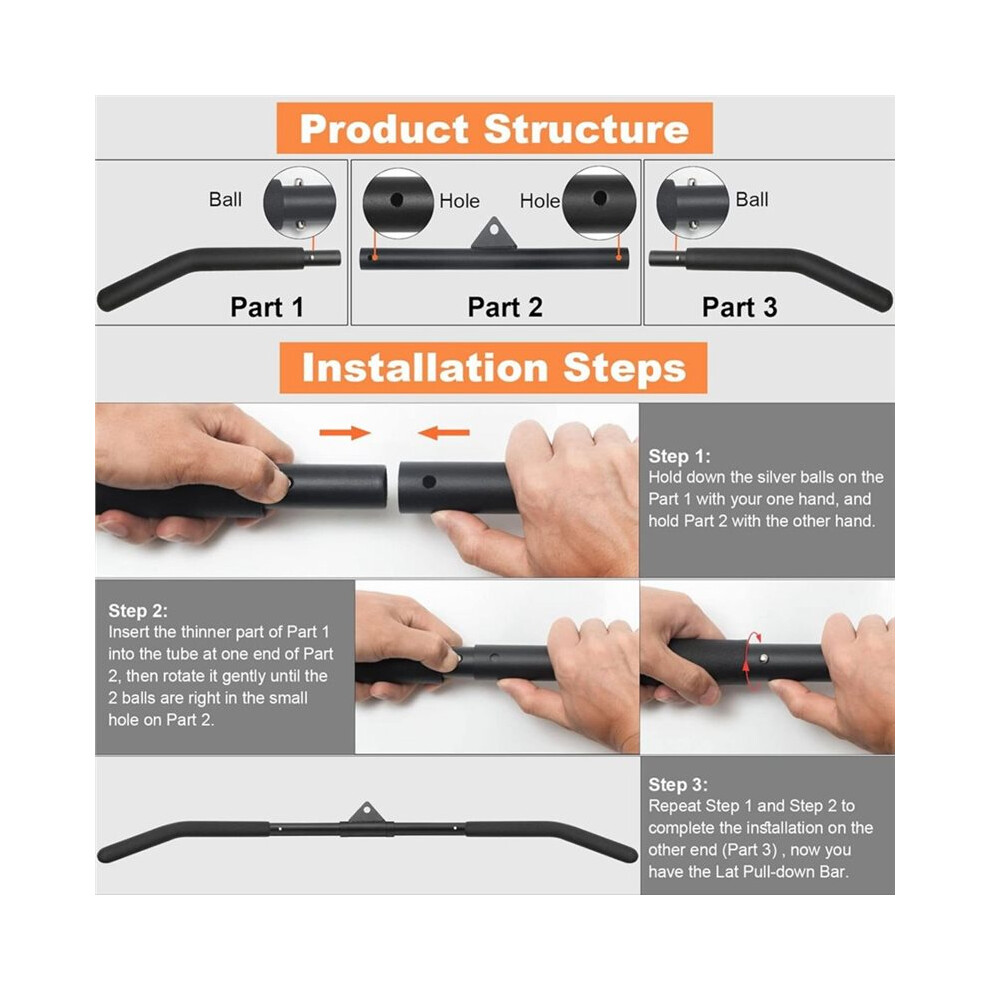 Product Structure

Ball

Part 1

Hole

Hole

Part 2

Ball

Part 3

Installation Steps

Step 1:
Hold down the silver balls on the Part 1 with your one hand, and hold Part 2 with the other hand.

Step 2:
Insert the thinner part of Part 1 into the tube at one end of Part 2, then rotate it gently until the 2 balls are right in the small hole on Part 2.

Step 3:
Repeat Step 1 and Step 2 to complete the installation on the other end (Part 3) , now you have the Lat Pull-down Bar.