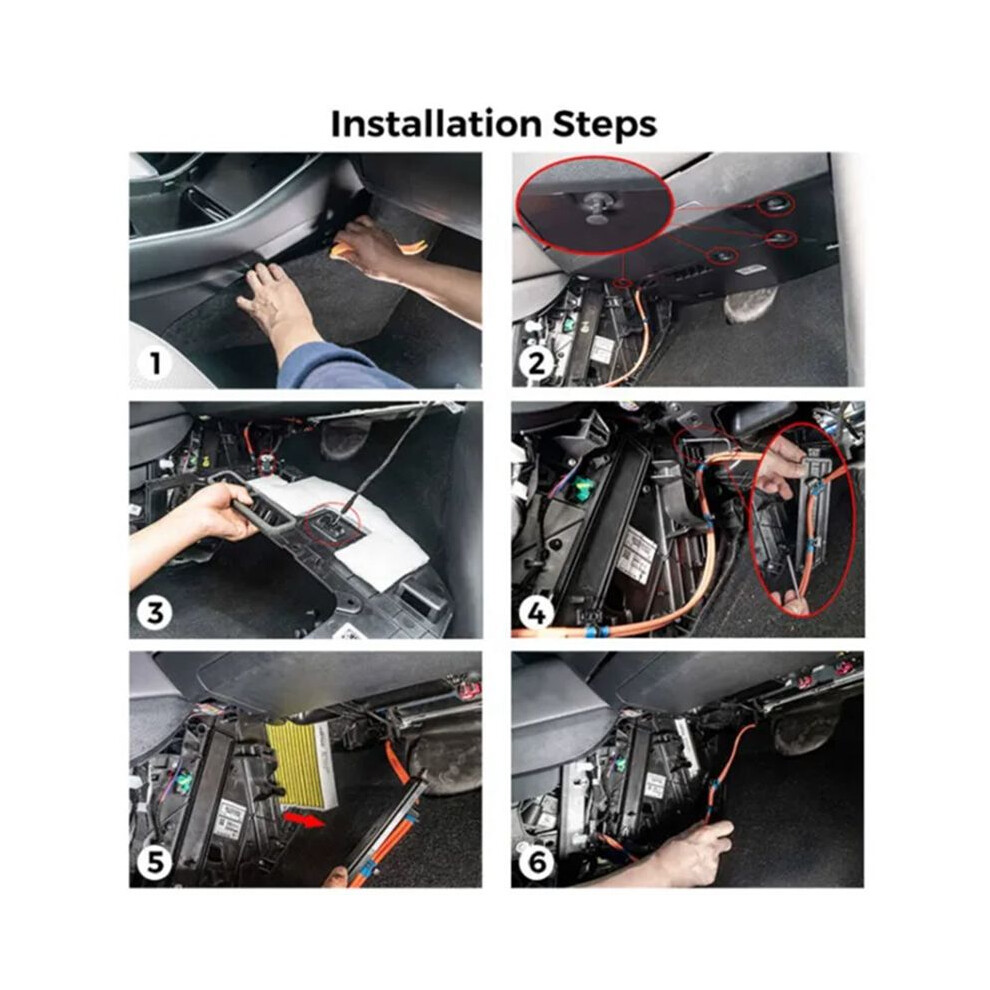 Installation Steps

1

2

3

4

5

6