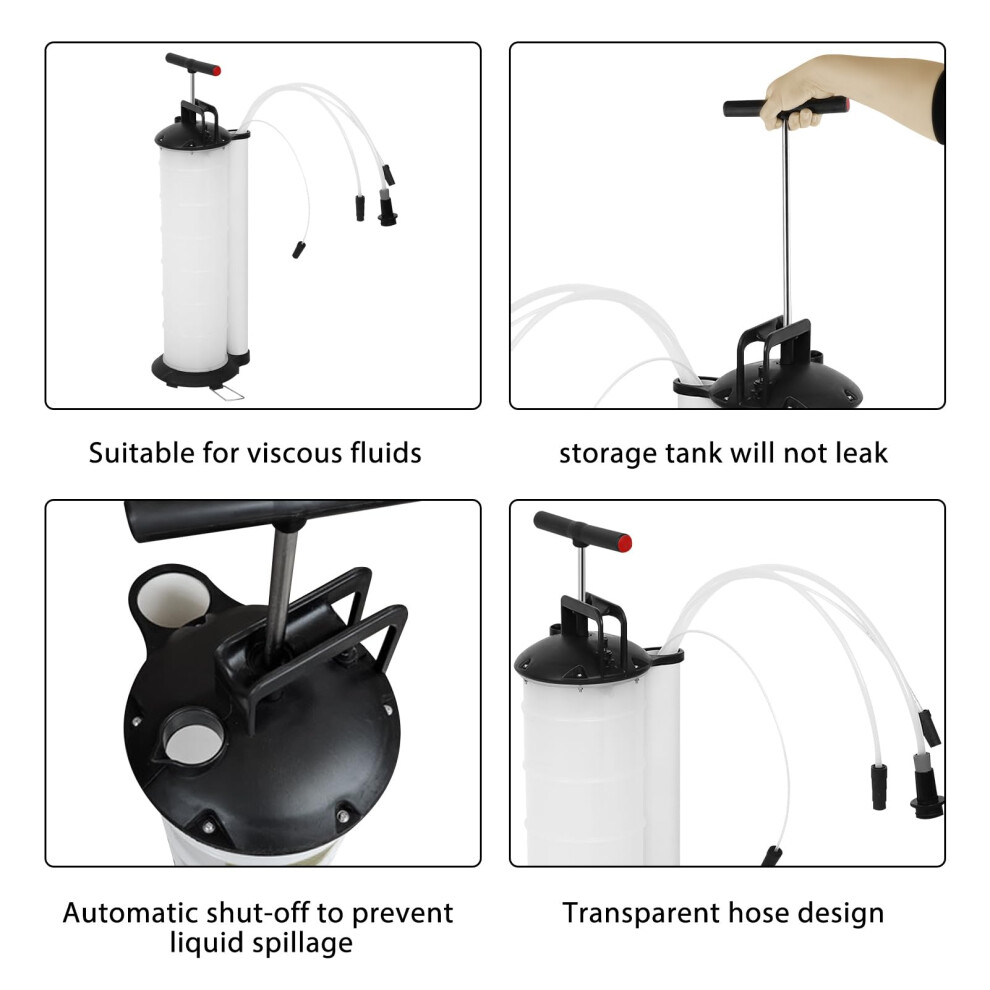 Suitable for viscous fluids

storage tank will not leak

Automatic shut-off to prevent liquid spillage

Transparent hose design