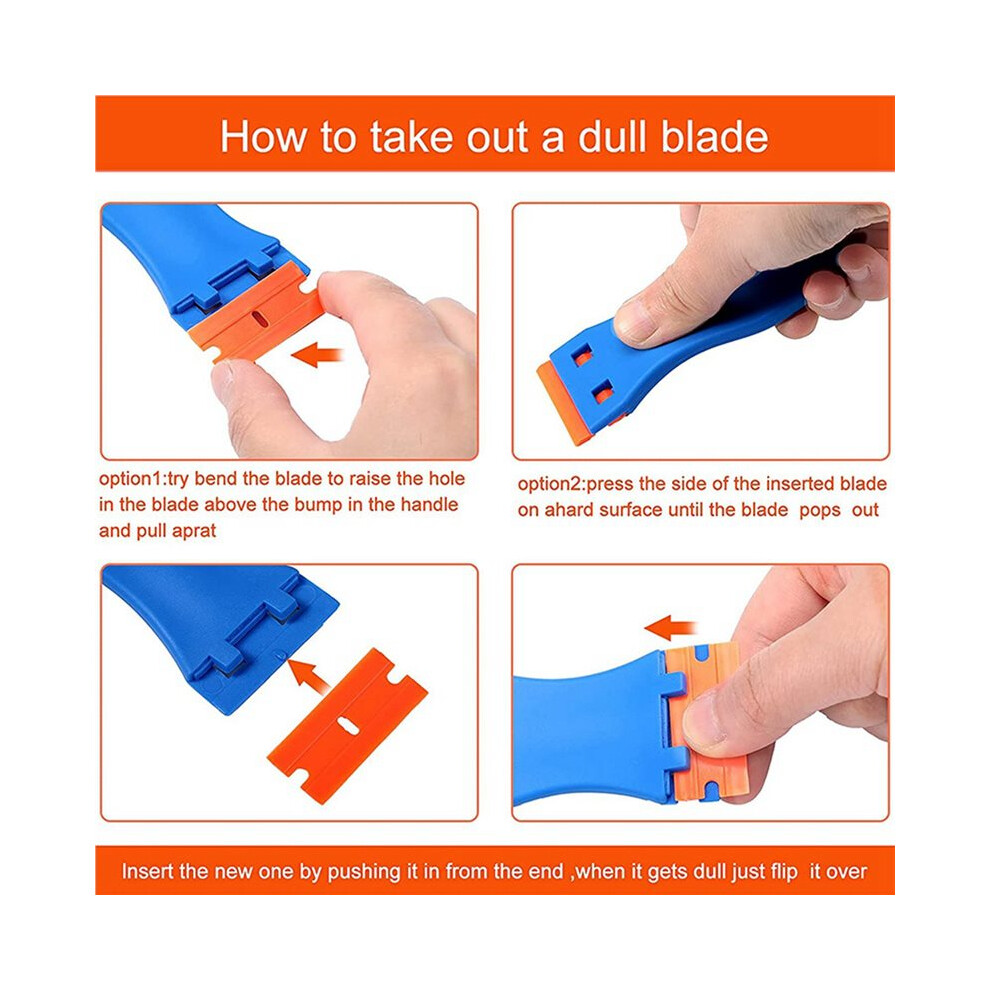 How to take out a dull blade

option1:try bend the blade to raise the hole in the blade above the bump in the handle and pull aprat

option2:press the side of the inserted blade on ahard surface until the blade pops out

Insert the new one by pushing it in from the end ,when it gets dull just flip it over