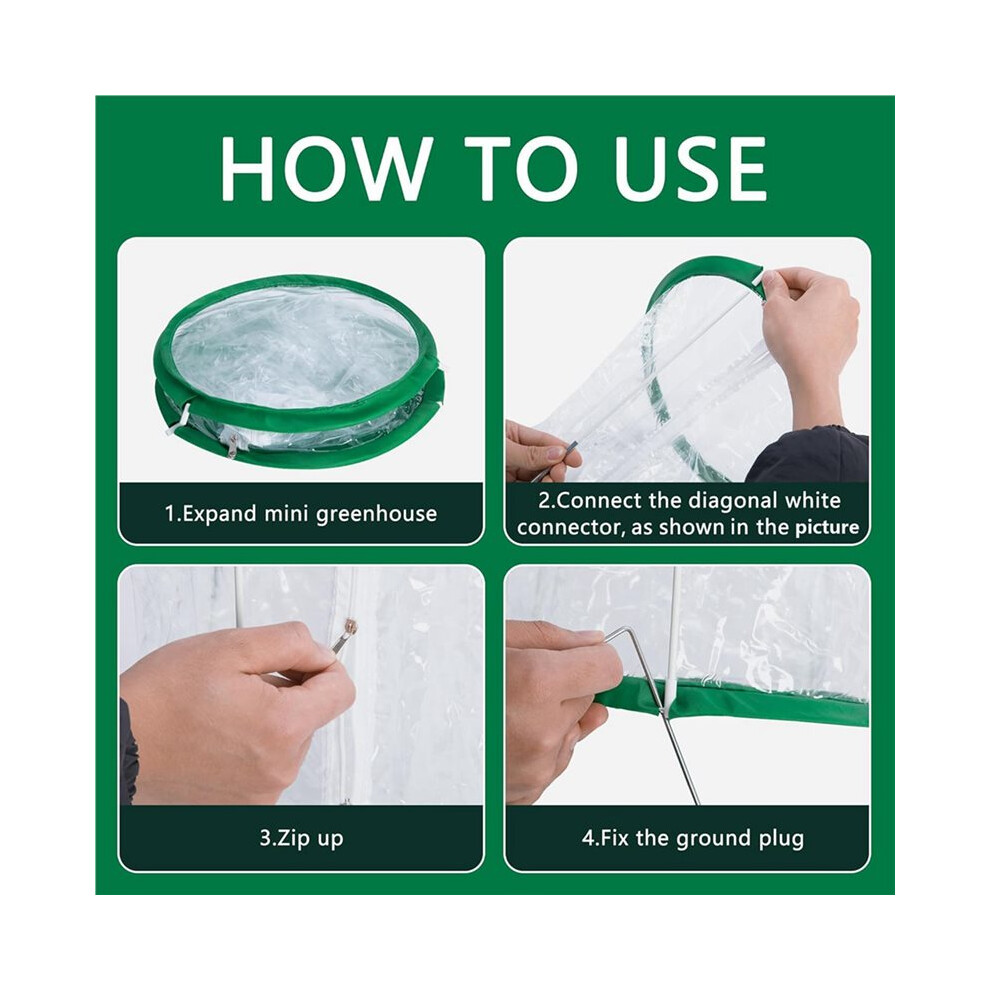 HOW TO USE

1.Expand mini greenhouse

2.Connect the diagonal white connector, as shown in the picture

3.Zip up

4.Fix the ground plug