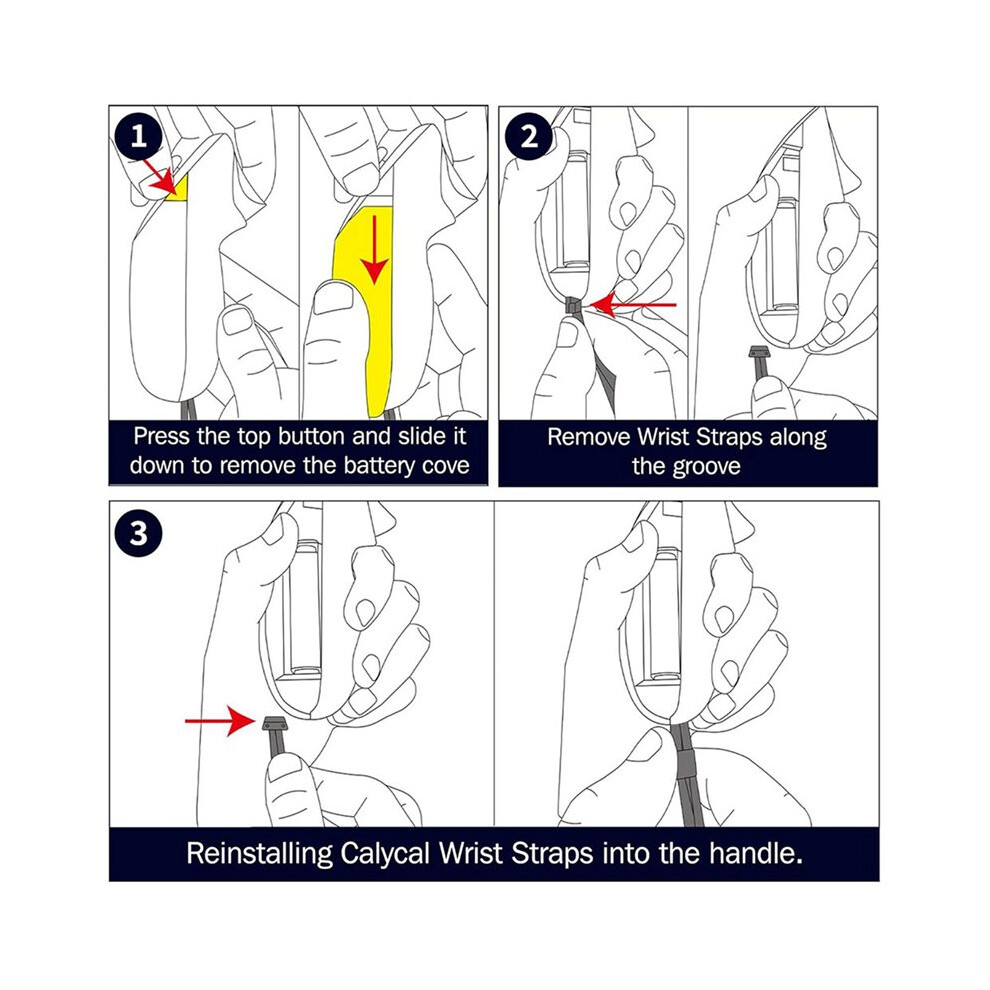 1

Press the top button and slide it down to remove the battery cove

2

Remove Wrist Straps along the groove

3

Reinstalling Calycal Wrist Straps into the handle.