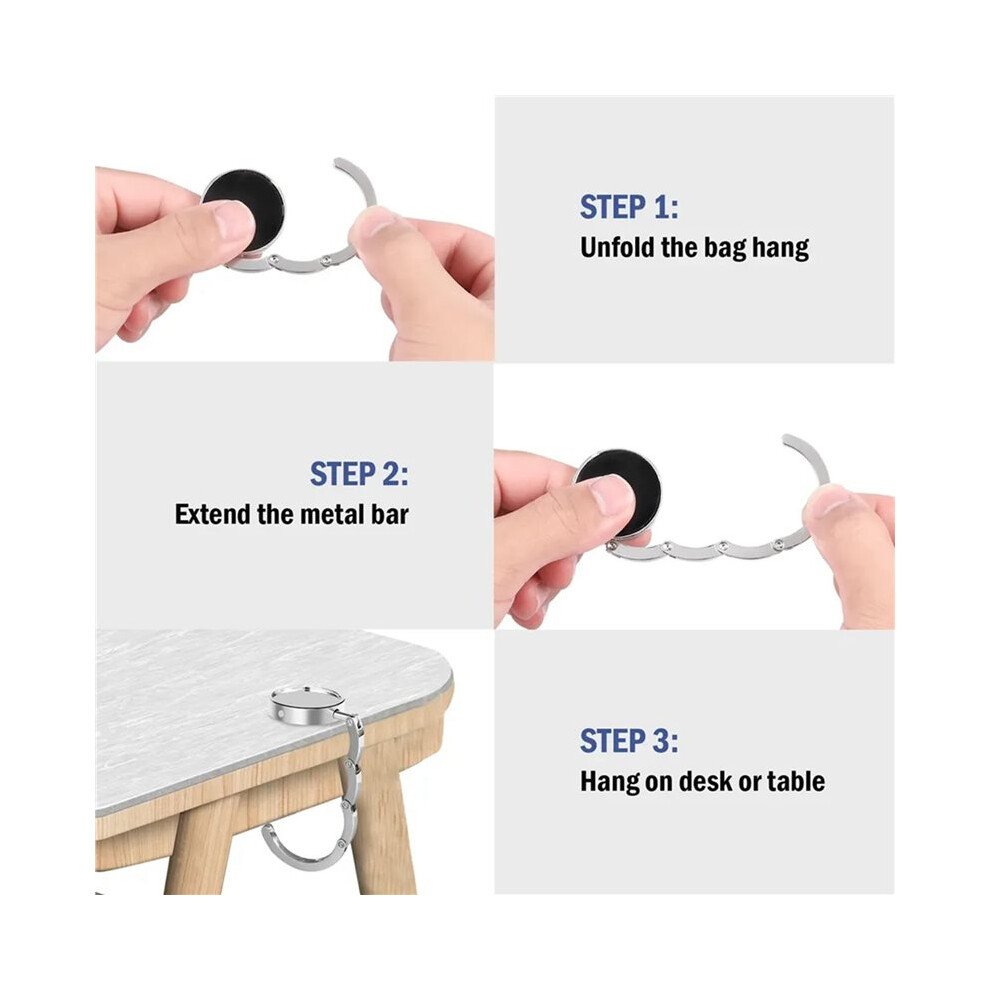 STEP 1:
Unfold the bag hang

STEP 2:
Extend the metal bar

STEP 3:
Hang on desk or table