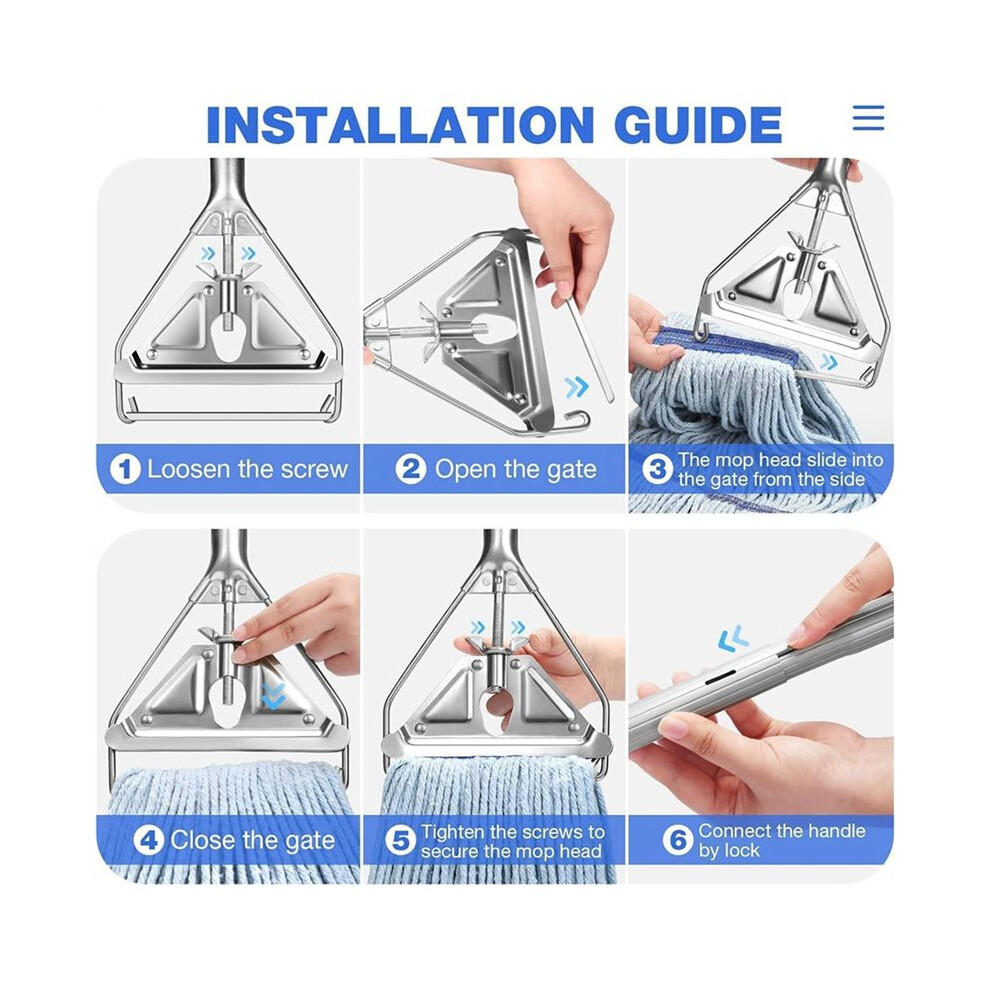 INSTALLATION GUIDE

1 Loosen the screw

2 Open the gate

3 The mop head slide into the gate from the side

4 Close the gate

5 Tighten the screws to secure the mop head

6 Connect the handle by lock