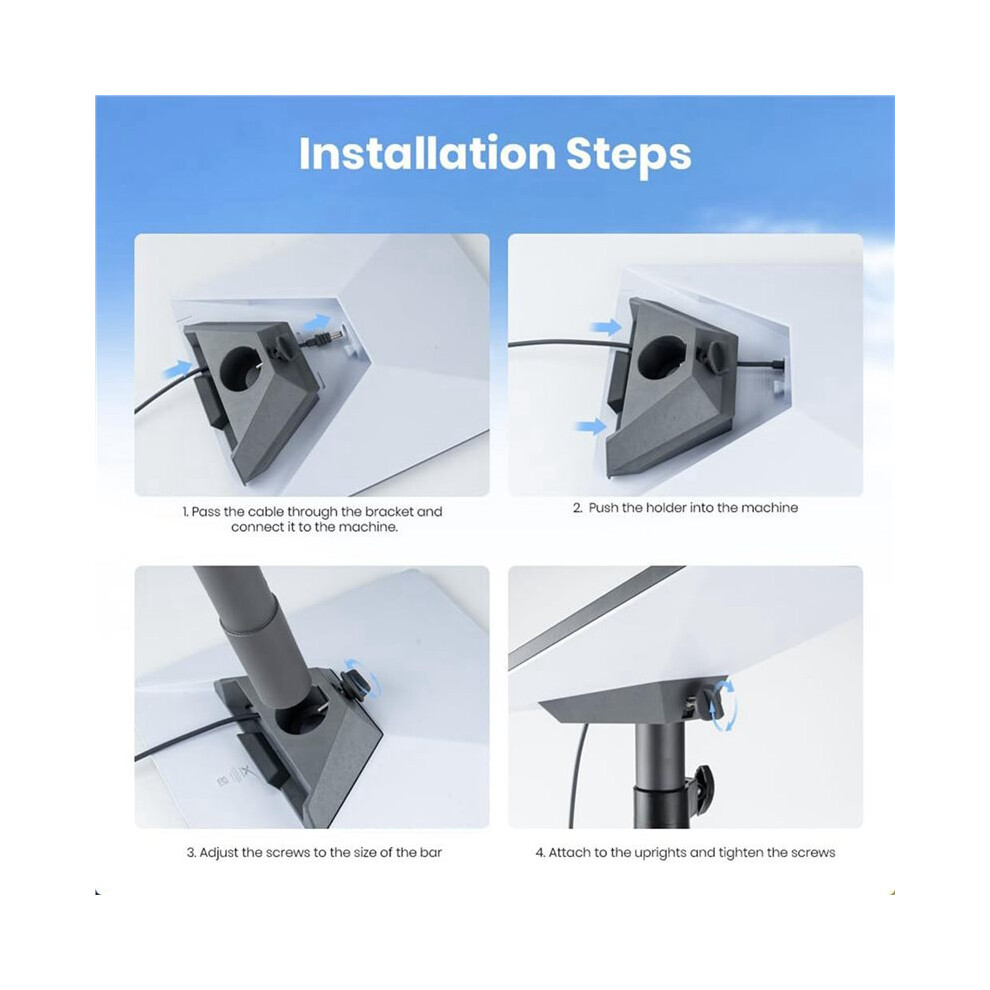 Installation Steps

1. Pass the cable through the bracket and connect it to the machine.

2. Push the holder into the machine

3. Adjust the screws to the size of the bar

4. Attach to the uprights and tighten the screws