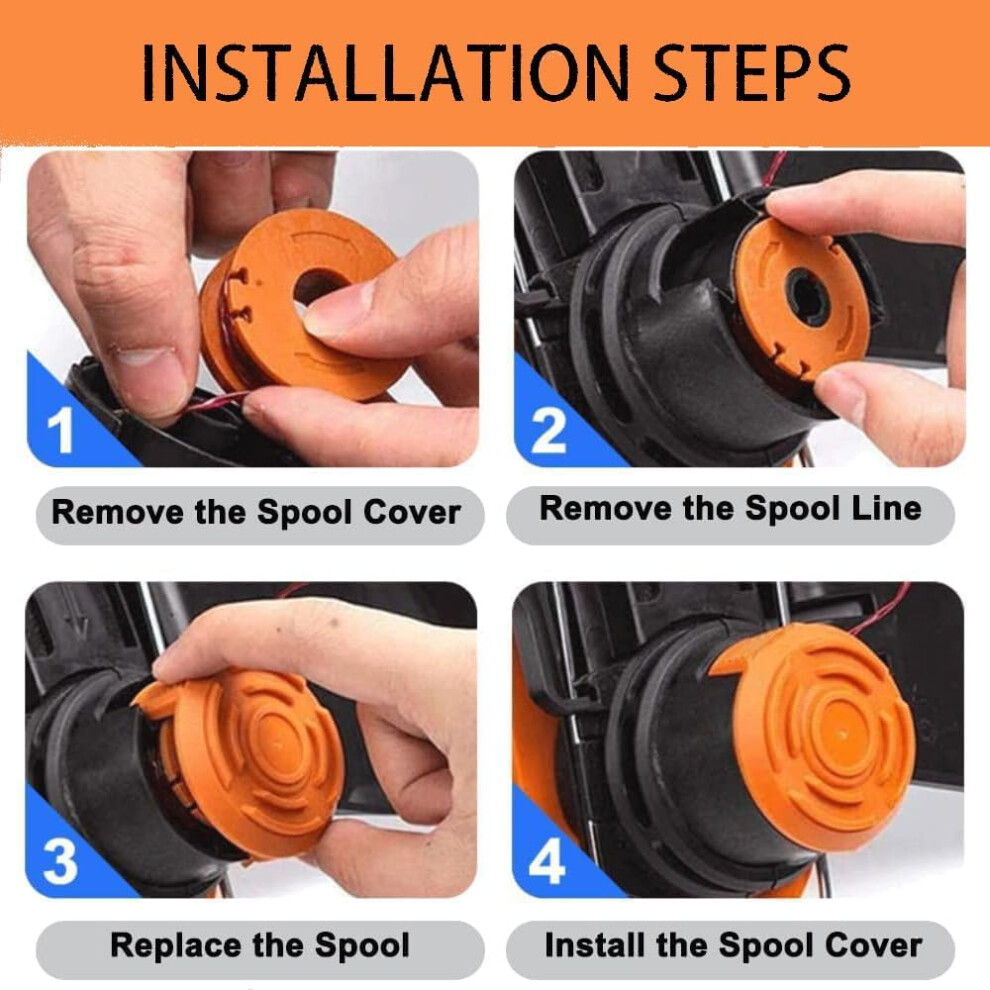 INSTALLATION STEPS

1

Remove the Spool Cover

2

Remove the Spool Line

3

Replace the Spool

4

Install the Spool Cover