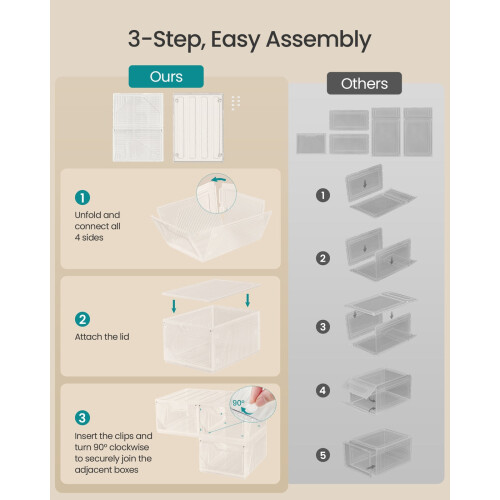 3-Step, Easy Assembly

Ours

1
Unfold and connect all 4 sides

2
Attach the lid

3
Insert the clips and turn 90° clockwise to securely join the adjacent boxes

90°

Others

1

2

3

4

5