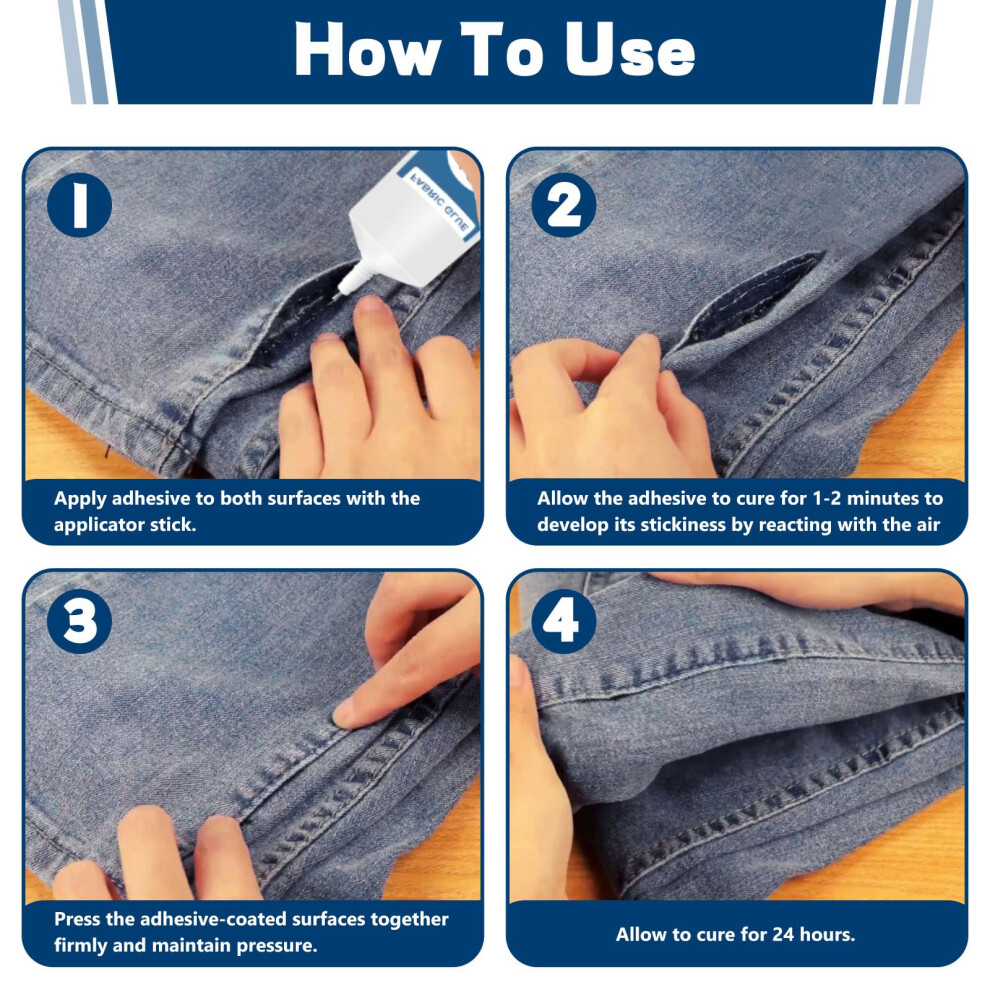 How To Use

1

FABRIC GLUE

Apply adhesive to both surfaces with the applicator stick.

2

Allow the adhesive to cure for 1-2 minutes to develop its stickiness by reacting with the air

3

Press the adhesive-coated surfaces together firmly and maintain pressure.

4

Allow to cure for 24 hours.