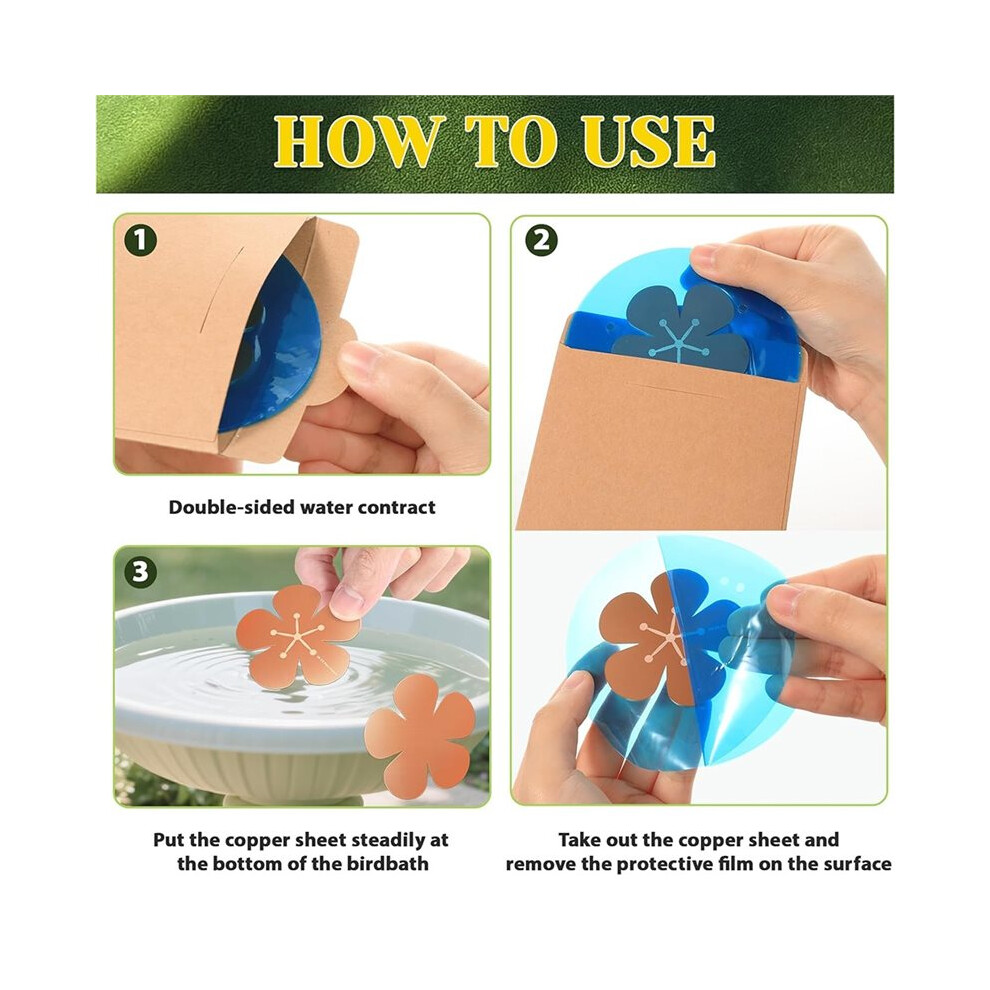 HOW TO USE

1

Double-sided water contract

2

Take out the copper sheet and remove the protective film on the surface

3

Put the copper sheet steadily at the bottom of the birdbath