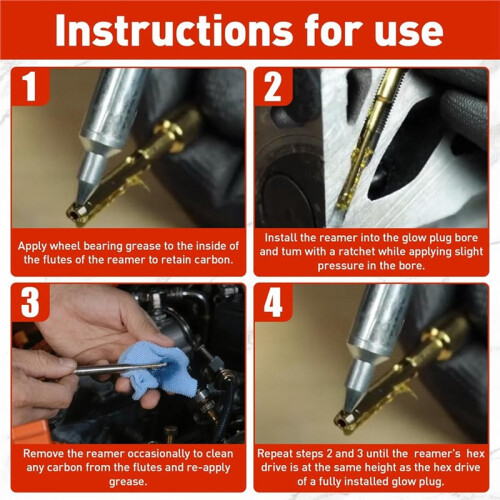 Instructions for use

1

Apply wheel bearing grease to the inside of the flutes of the reamer to retain carbon.

2

Install the reamer into the glow plug bore and tum with a ratchet while applying slight pressure in the bore.

3

Remove the reamer occasionally to clean any carbon from the flutes and re-apply grease.

4

Repeat steps 2 and 3 until the reamer's hex drive is at the same height as the hex drive of a fully installed glow plug.