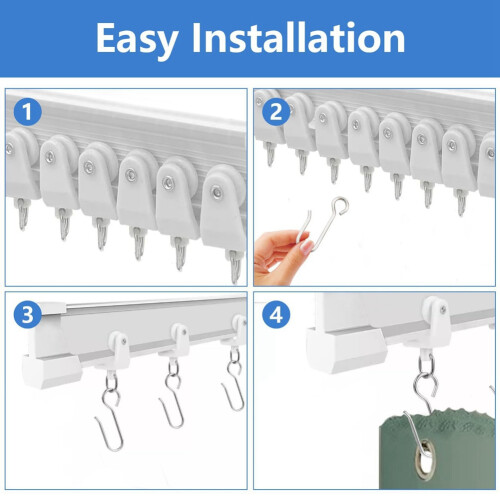 Easy Installation

1

2

3

4