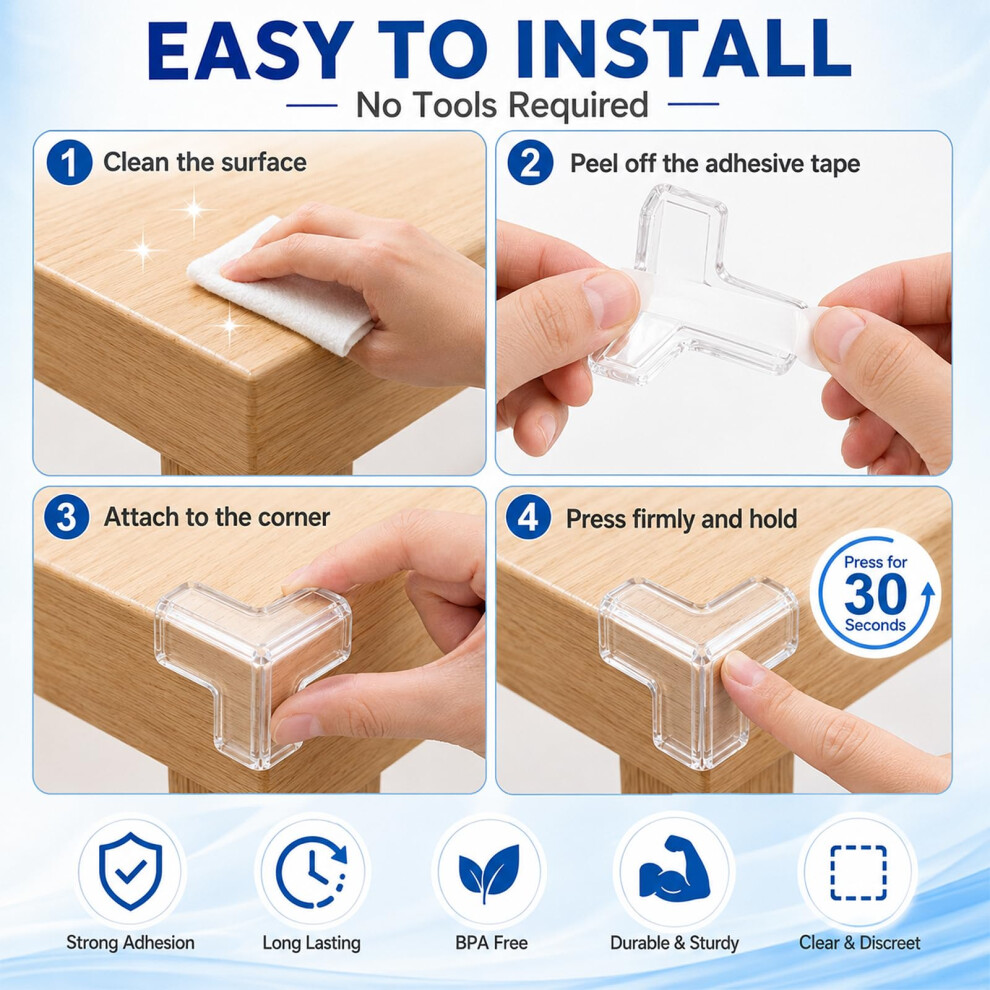 EASY TO INSTALL

No Tools Required

1 Clean the surface

2 Peel off the adhesive tape

3 Attach to the corner

4 Press firmly and hold

Press for 30 Seconds

Strong Adhesion

Long Lasting

BPA Free

Durable & Sturdy

Clear & Discreet