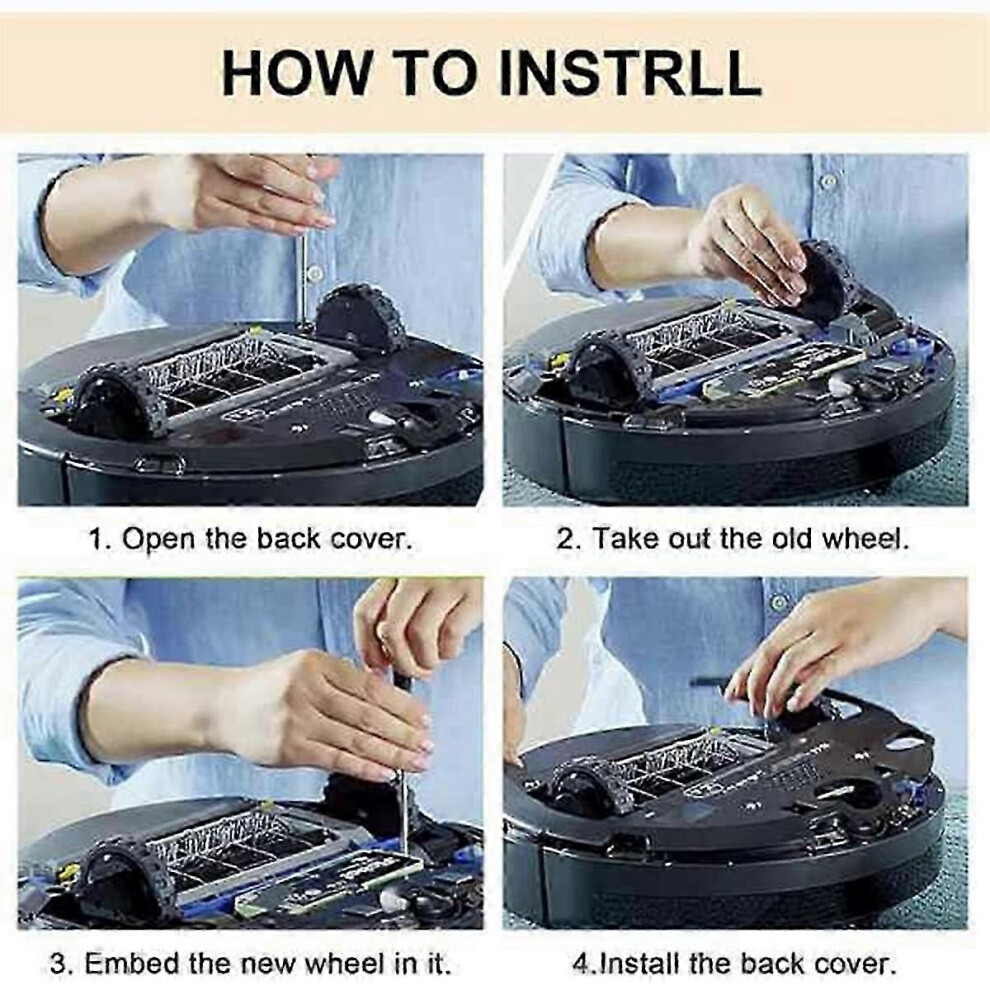 HOW TO INSTRLL

1. Open the back cover.

2. Take out the old wheel.

3. Embed the new wheel in it.

4.Install the back cover.