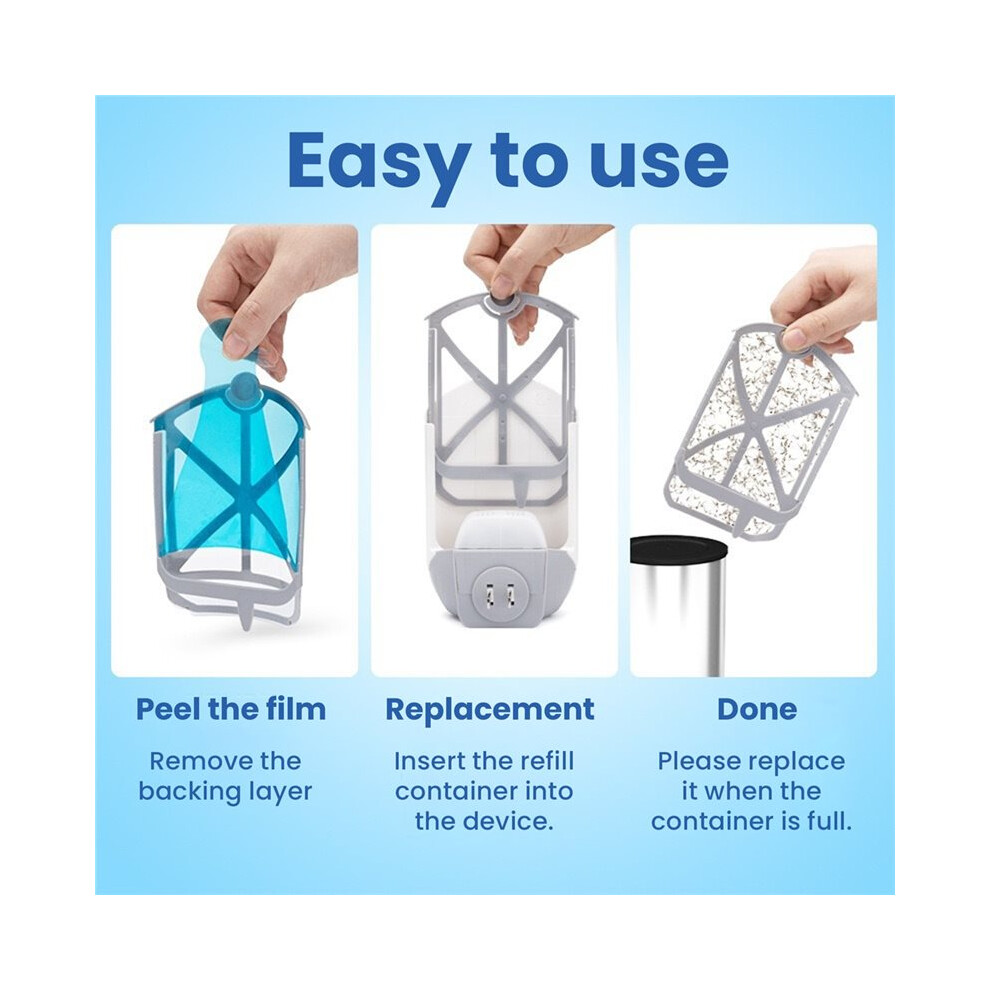 Easy to use

Peel the film

Remove the backing layer

Replacement

Insert the refill container into the device.

Done

Please replace it when the container is full.