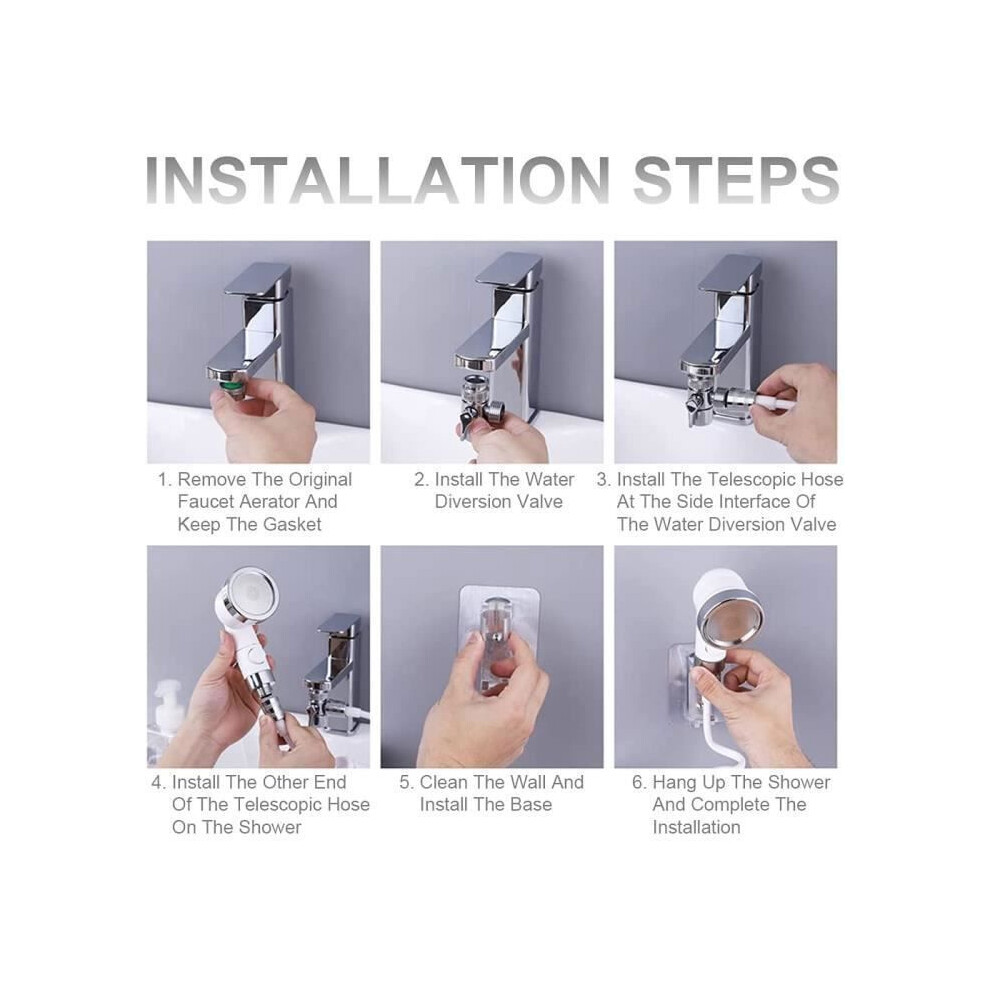 INSTALLATION STEPS

1. Remove The Original Faucet Aerator And Keep The Gasket

2. Install The Water Diversion Valve

3. Install The Telescopic Hose At The Side Interface Of The Water Diversion Valve

4. Install The Other End Of The Telescopic Hose On The Shower

5. Clean The Wall And Install The Base

6. Hang Up The Shower And Complete The Installation