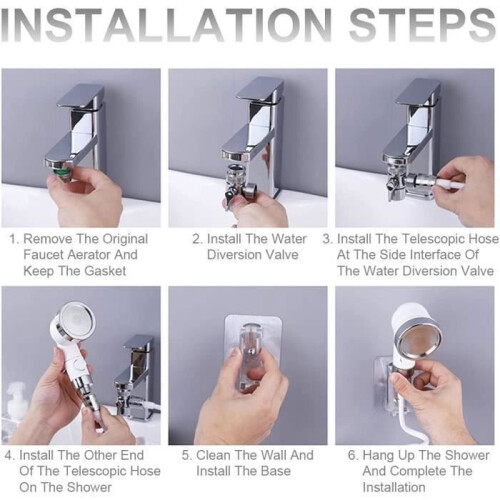 INSTALLATION STEPS

1. Remove The Original Faucet Aerator And Keep The Gasket

2. Install The Water Diversion Valve

3. Install The Telescopic Hose At The Side Interface Of The Water Diversion Valve

4. Install The Other End Of The Telescopic Hose On The Shower

5. Clean The Wall And Install The Base

6. Hang Up The Shower And Complete The Installation