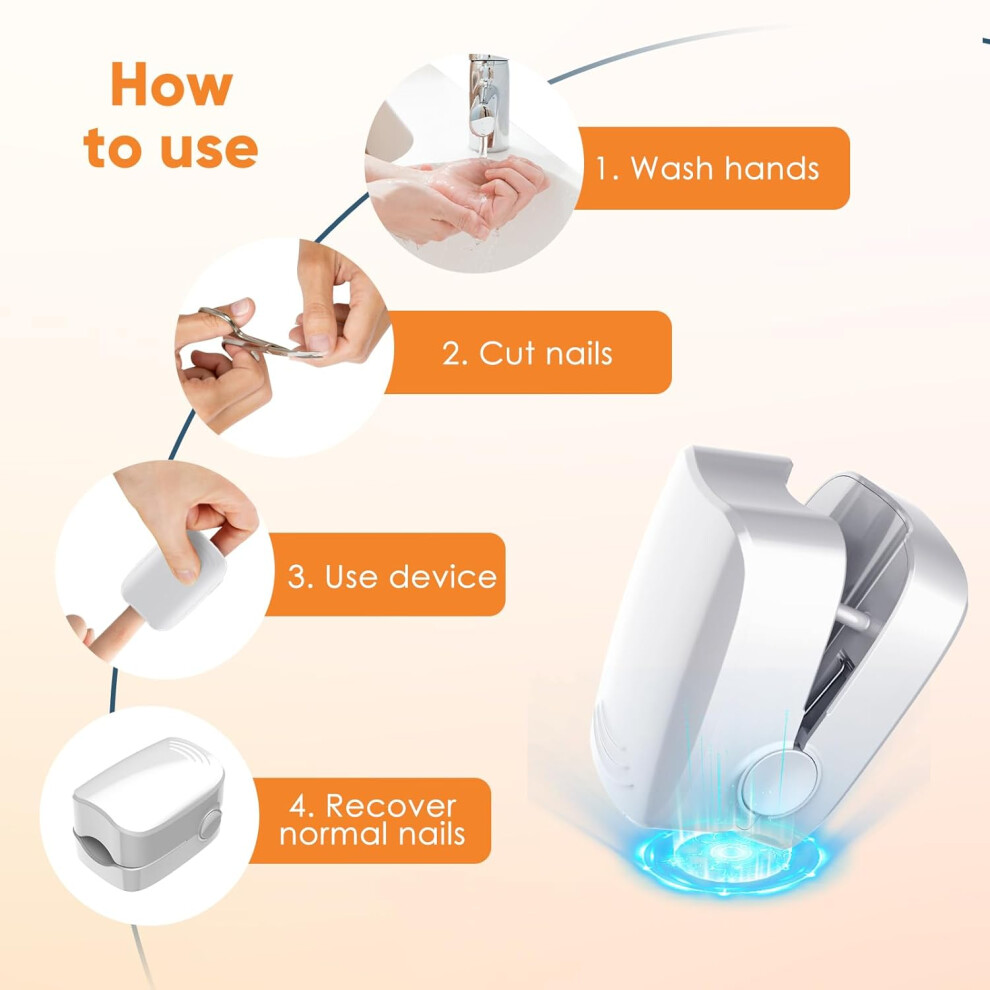 How to use

1. Wash hands

2. Cut nails

3. Use device

4. Recover normal nails