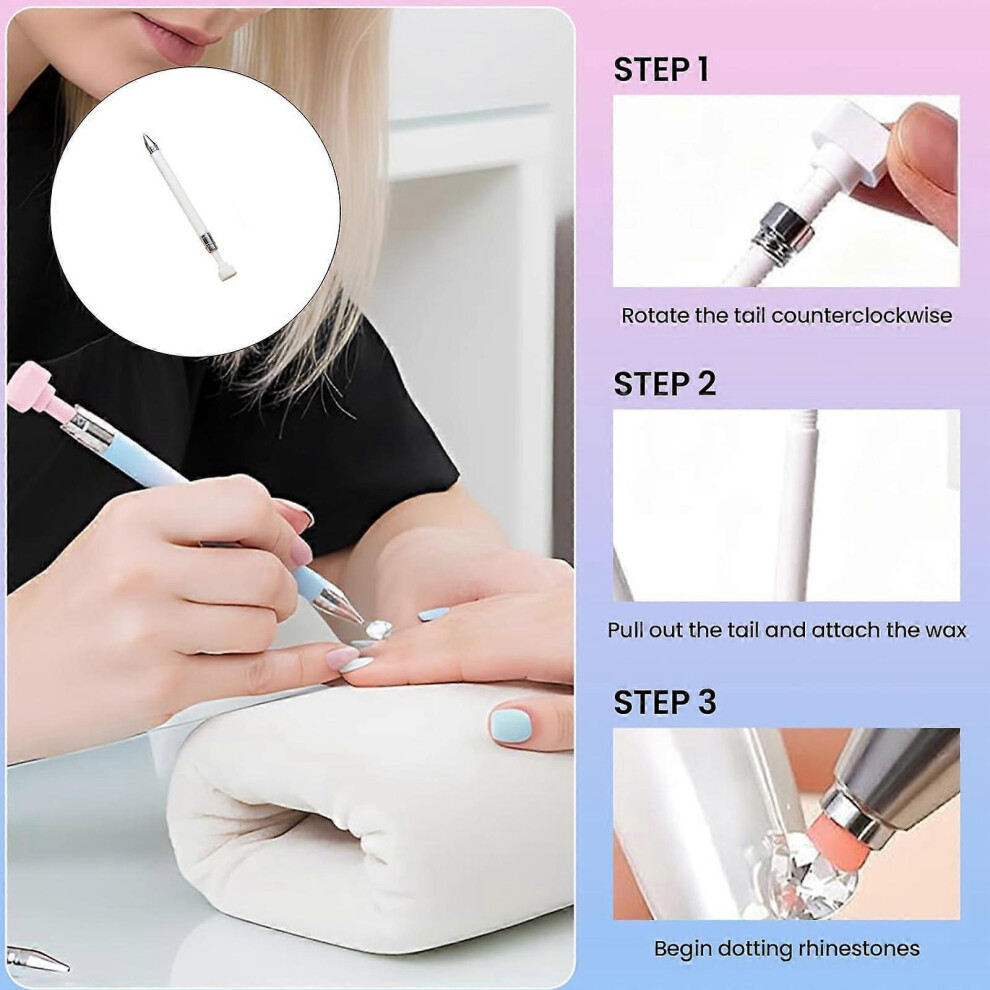 STEP 1

Rotate the tail counterclockwise

STEP 2

Pull out the tail and attach the wax

STEP 3

Begin dotting rhinestones