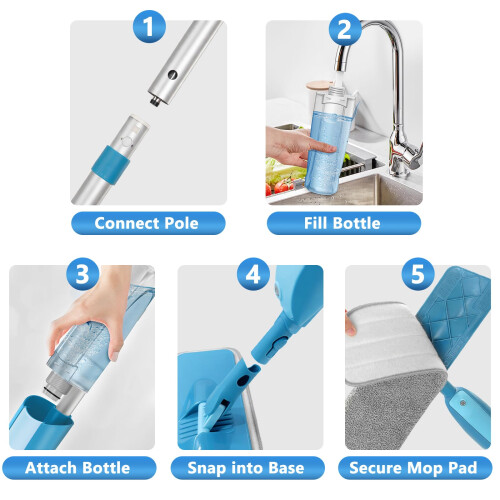 1
Connect Pole

2
Fill Bottle

3
Attach Bottle

4
Snap into Base

5
Secure Mop Pad