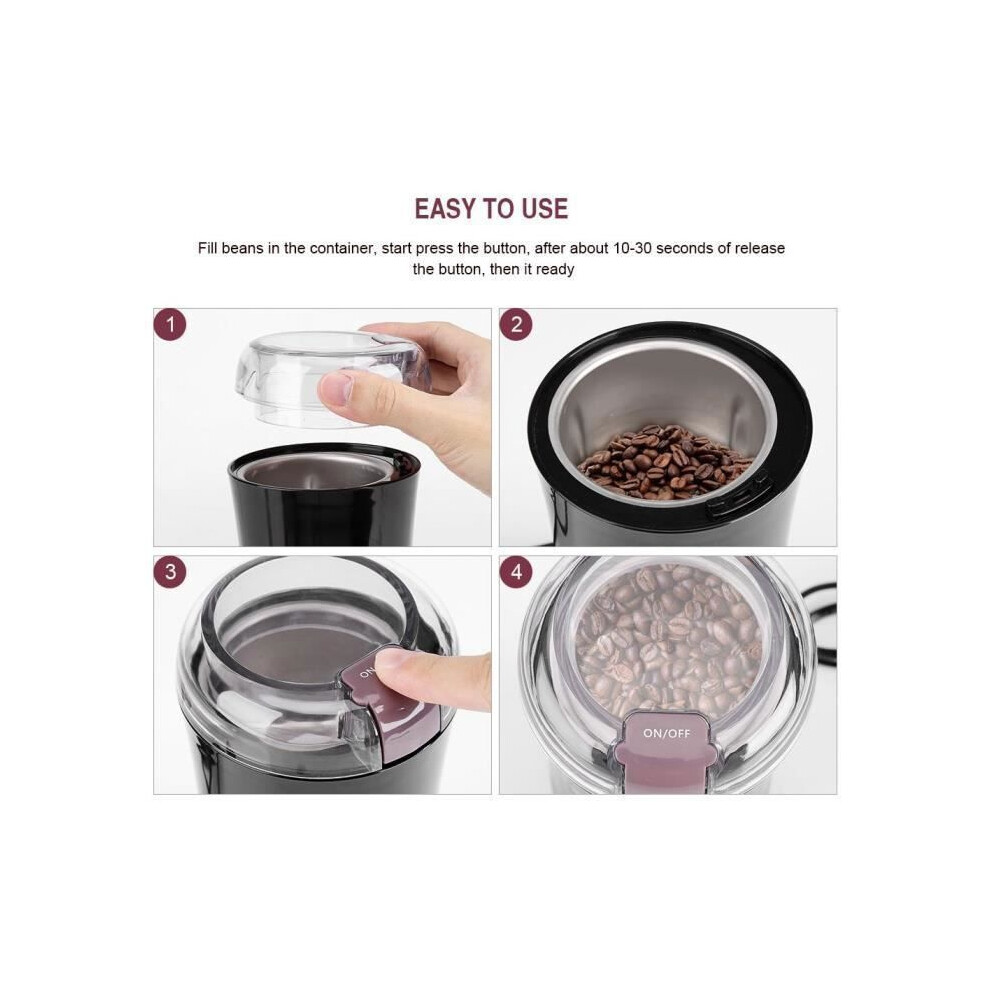 EASY TO USE

Fill beans in the container, start press the button, after about 10-30 seconds of release the button, then it ready

1

2

3

ON

4

ON/OFF