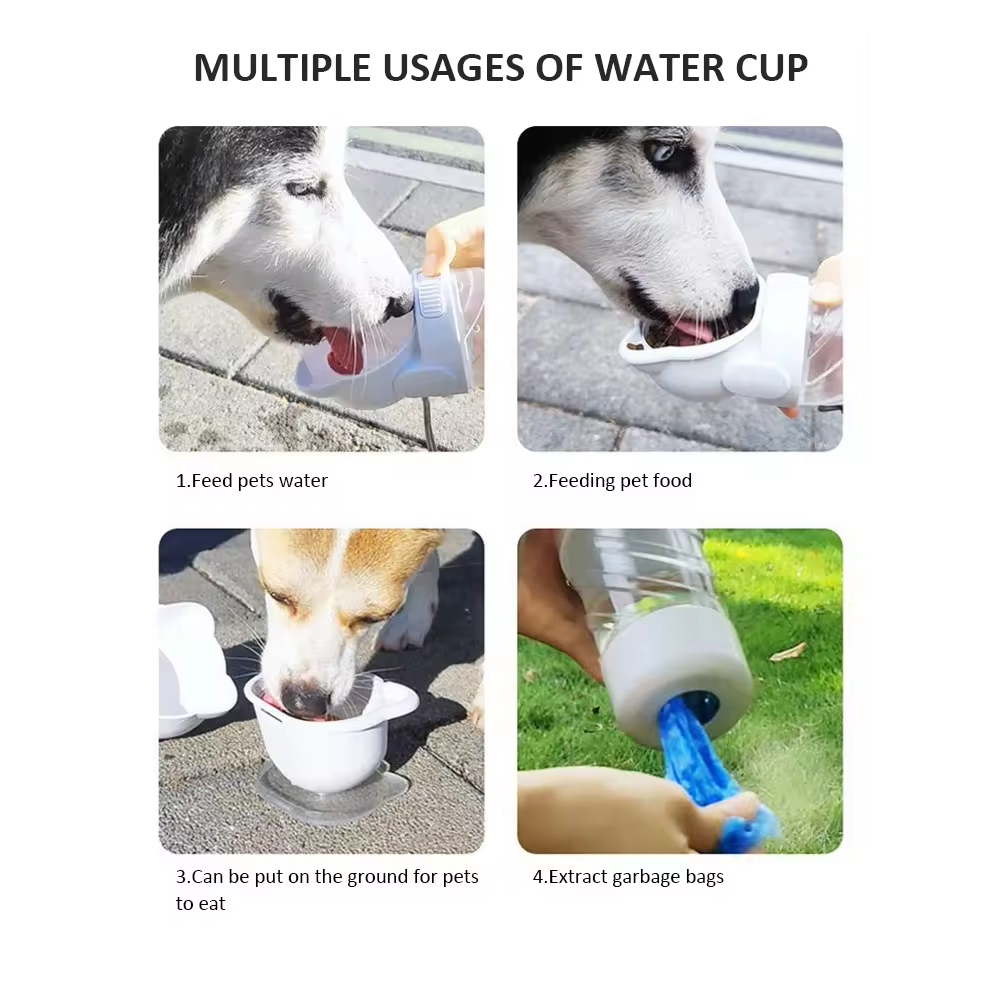 MULTIPLE USAGES OF WATER CUP

1.Feed pets water

2.Feeding pet food

3.Can be put on the ground for pets to eat

4.Extract garbage bags