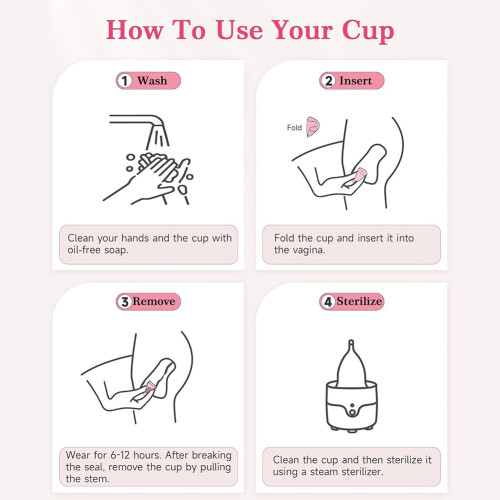 How To Use Your Cup

1 Wash

Clean your hands and the cup with oil-free soap.

2 Insert

Fold

Fold the cup and insert it into the vagina.

3 Remove

Wear for 6-12 hours. After breaking the seal, remove the cup by pulling the stem.

4 Sterilize

Clean the cup and then sterilize it using a steam sterilizer.