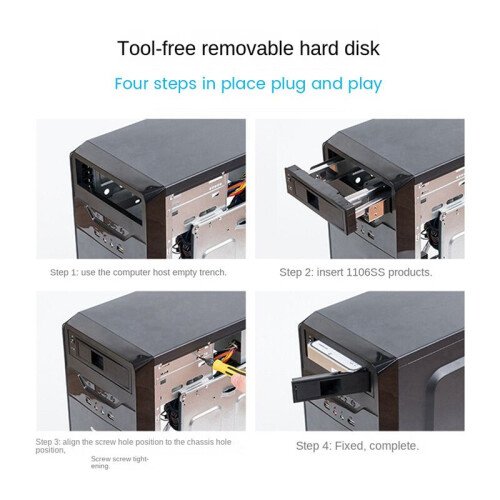 Tool-free removable hard disk

Four steps in place plug and play

Step 1: use the computer host empty trench.

Step 2: insert 1106SS products.

Step 3: align the screw hole position to the chassis hole position,

Screw screw tightening.

Step 4: Fixed, complete.