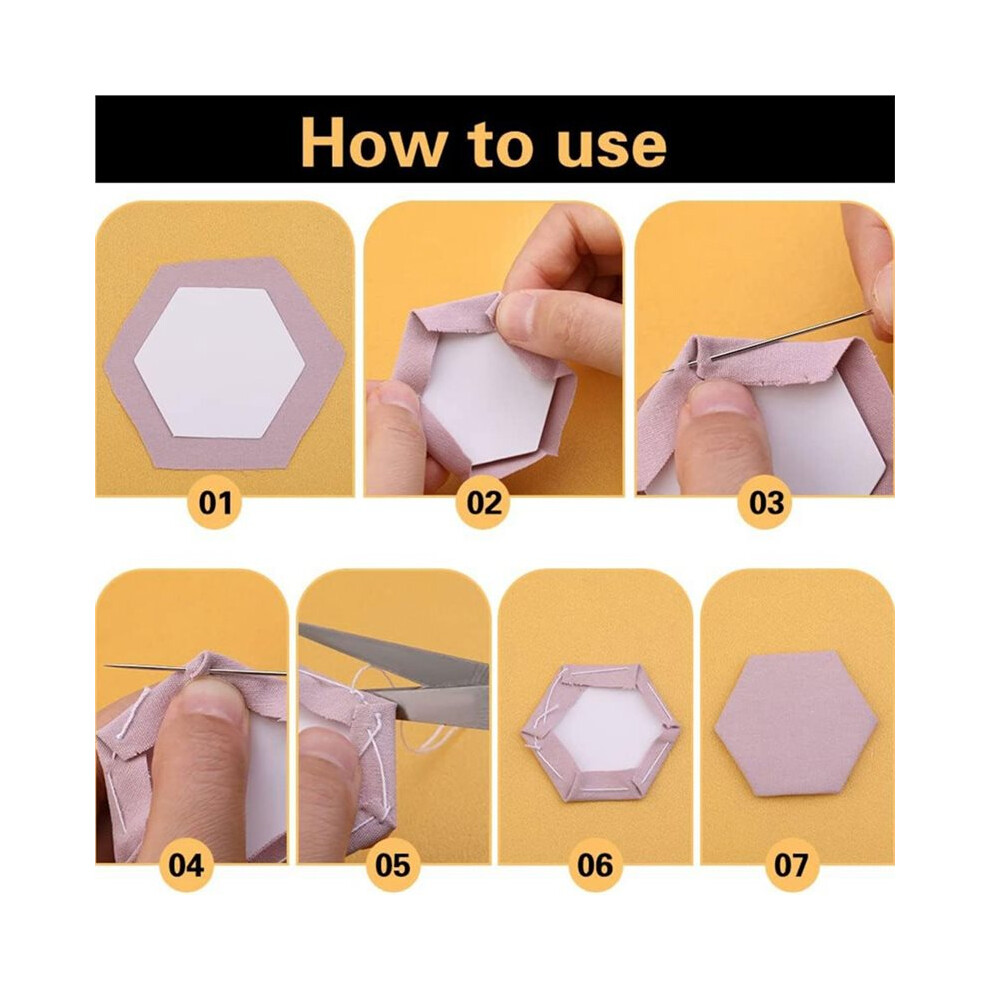 How to use

01

02

03

04

05

06

07