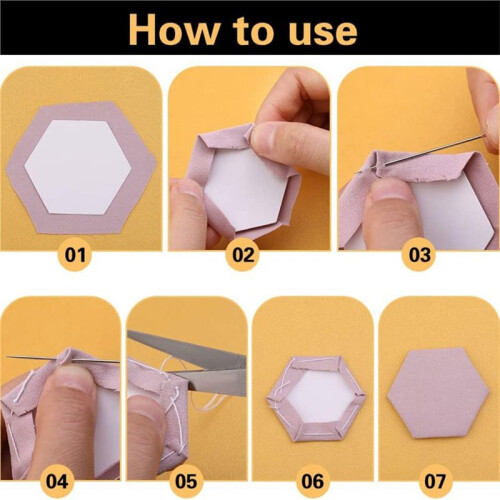 How to use

01

02

03

04

05

06

07