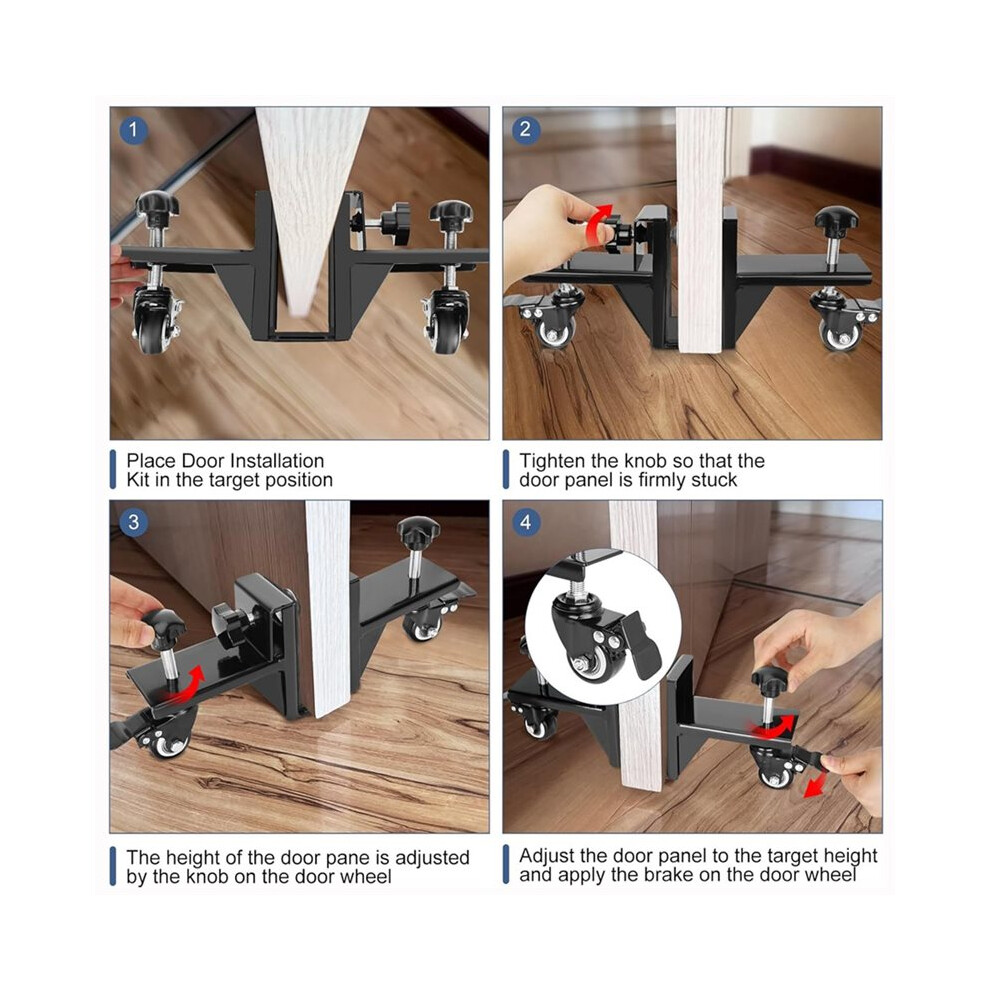 1

Place Door Installation Kit in the target position

2

Tighten the knob so that the door panel is firmly stuck

3

The height of the door pane is adjusted by the knob on the door wheel

4

Adjust the door panel to the target height and apply the brake on the door wheel