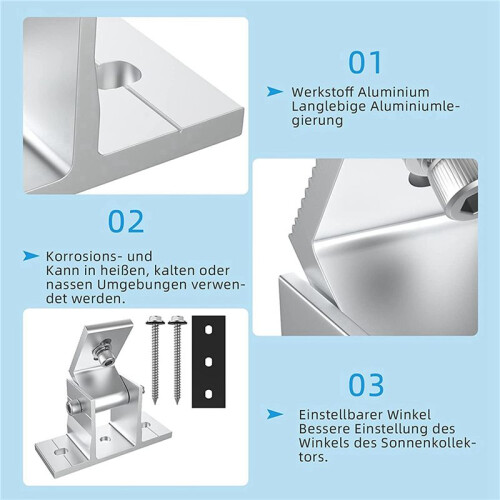 01

Werkstoff Aluminium
Langlebige Aluminiumlegierung

02

Korrosions- und
Kann in heißen, kalten oder nassen Umgebungen verwendet werden.

03

Einstellbarer Winkel
Bessere Einstellung des Winkels des Sonnenkollektors.