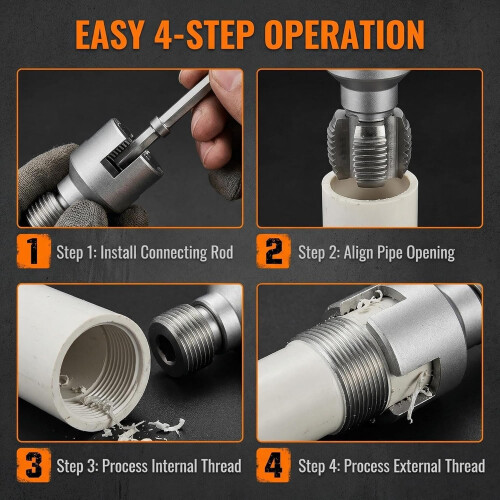 EASY 4-STEP OPERATION

1 Step 1: Install Connecting Rod

2 Step 2: Align Pipe Opening

3 Step 3: Process Internal Thread

4 Step 4: Process External Thread