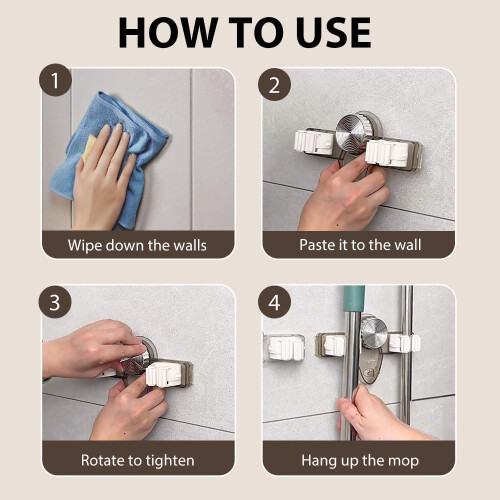 HOW TO USE

1

Wipe down the walls

2

Paste it to the wall

3

Rotate to tighten

4

Hang up the mop